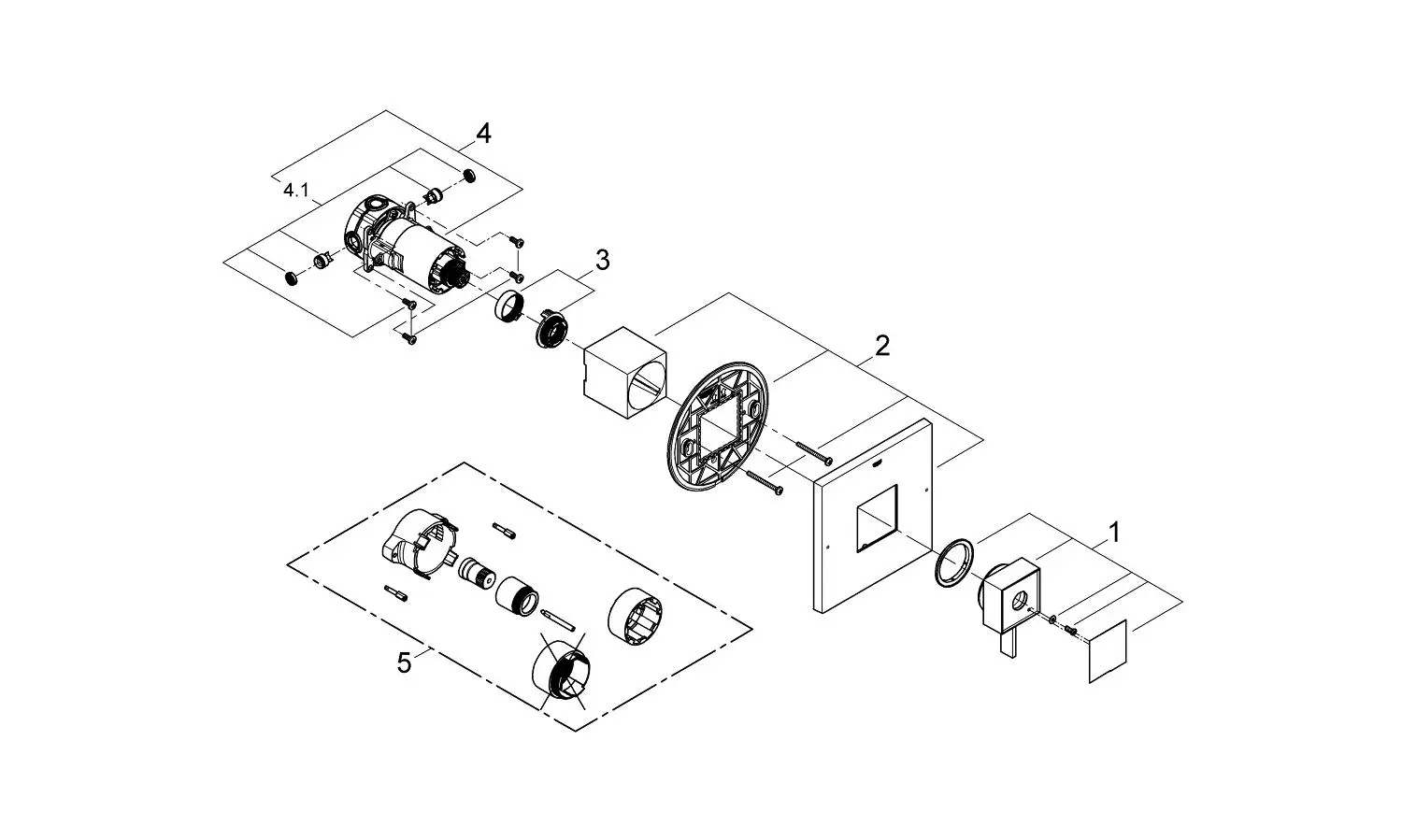 4
4.1
3
2
1
5