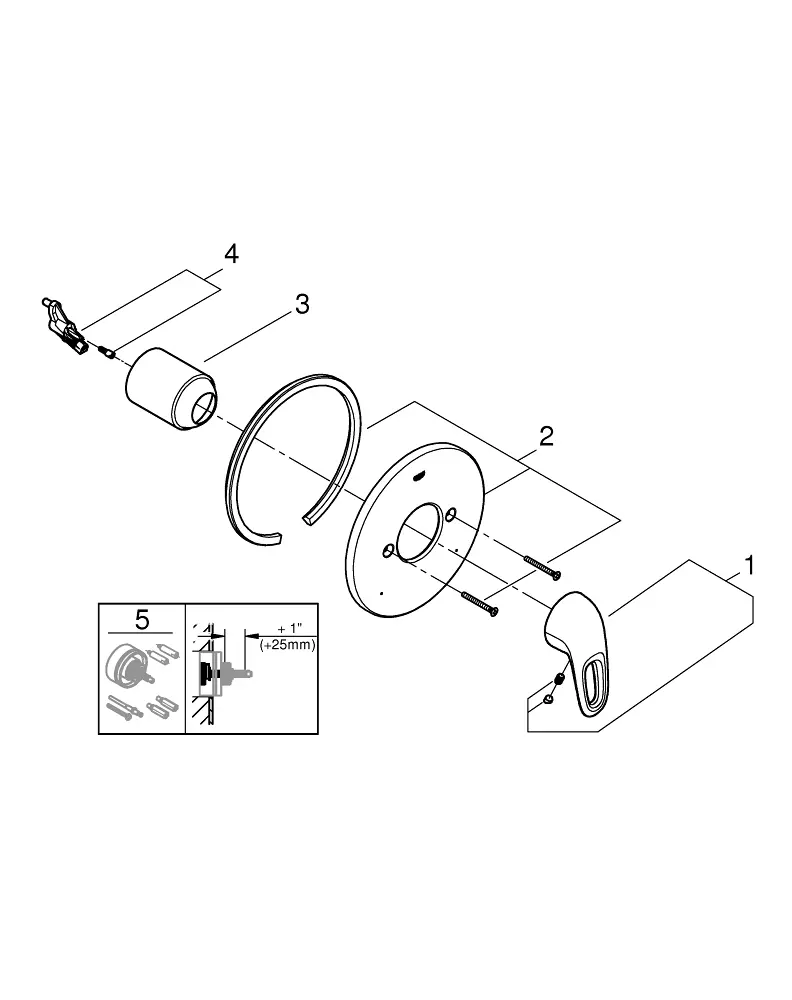 4
3
2
1
5
+ 1"
(+25mm)