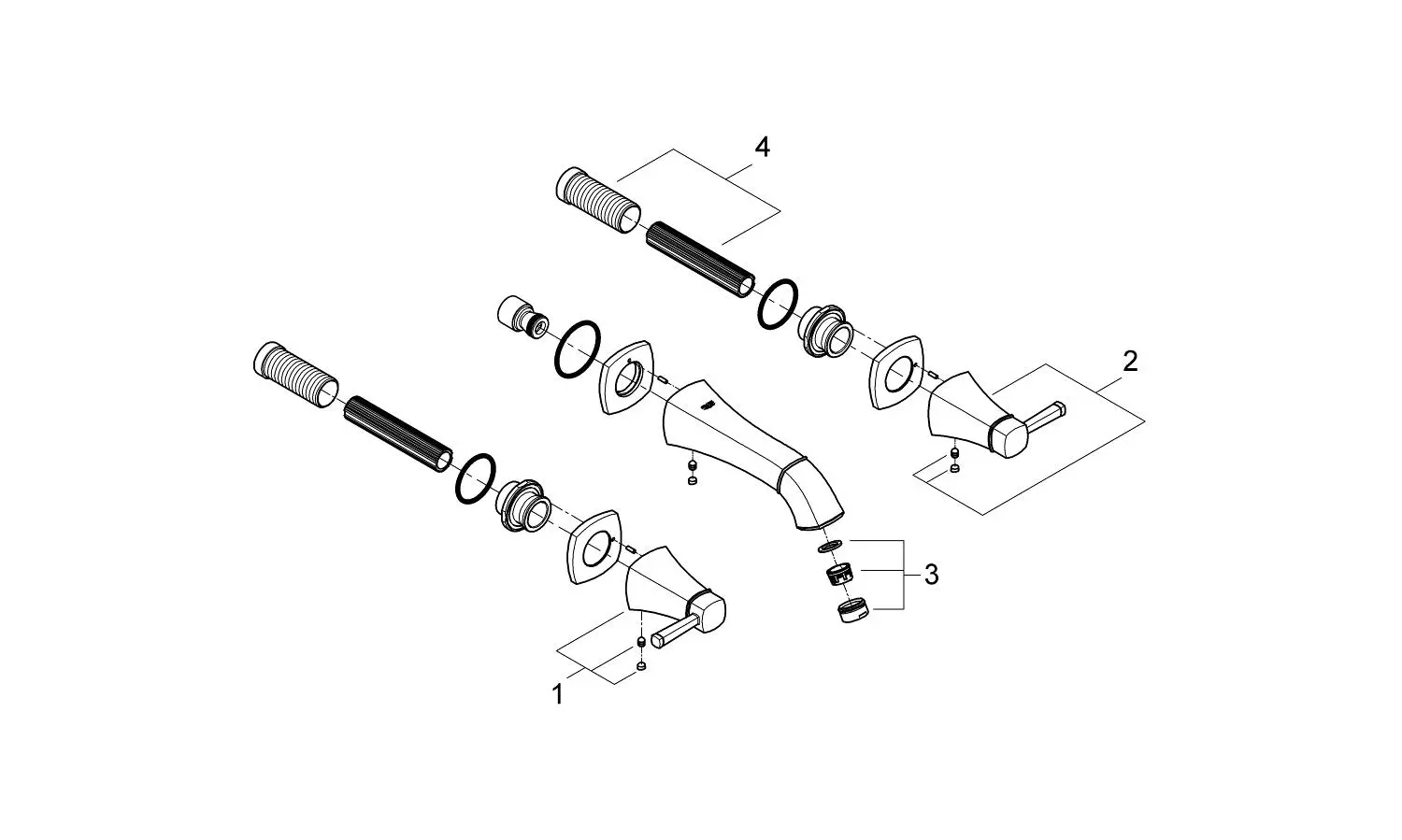 4

2

3

1