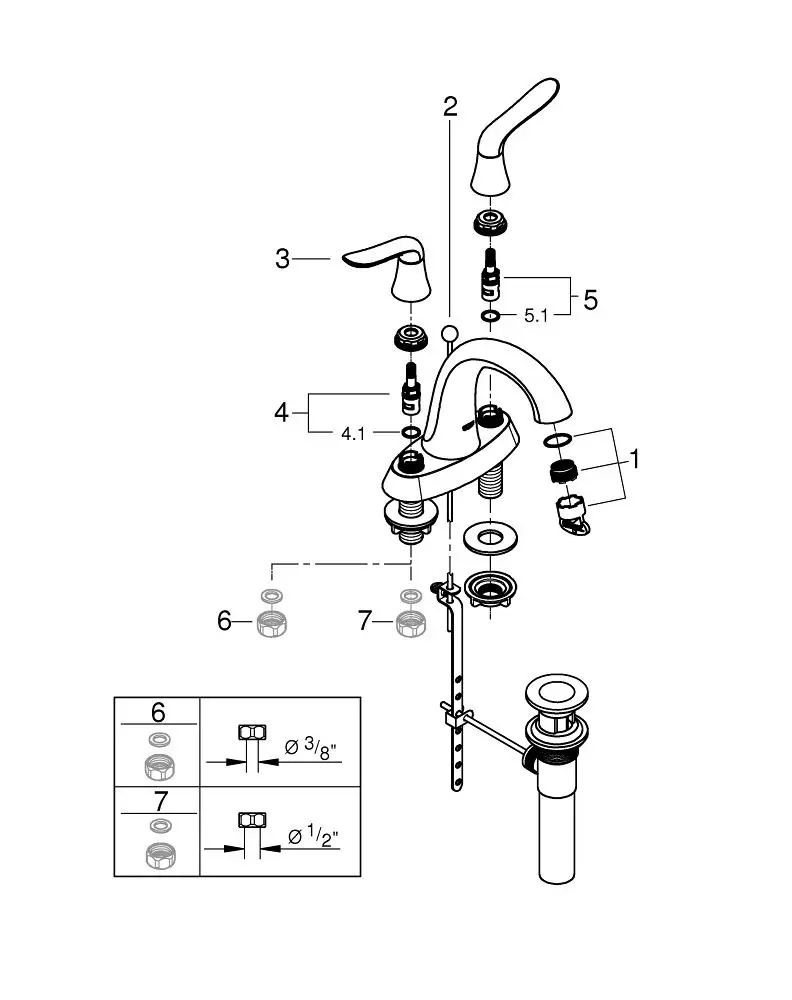 2
3
5
5.1
4
4.1
1
6
7

| 6 | Ø $^3/_8$" |
|---|---|
| 7 | Ø $^1/_2$" |