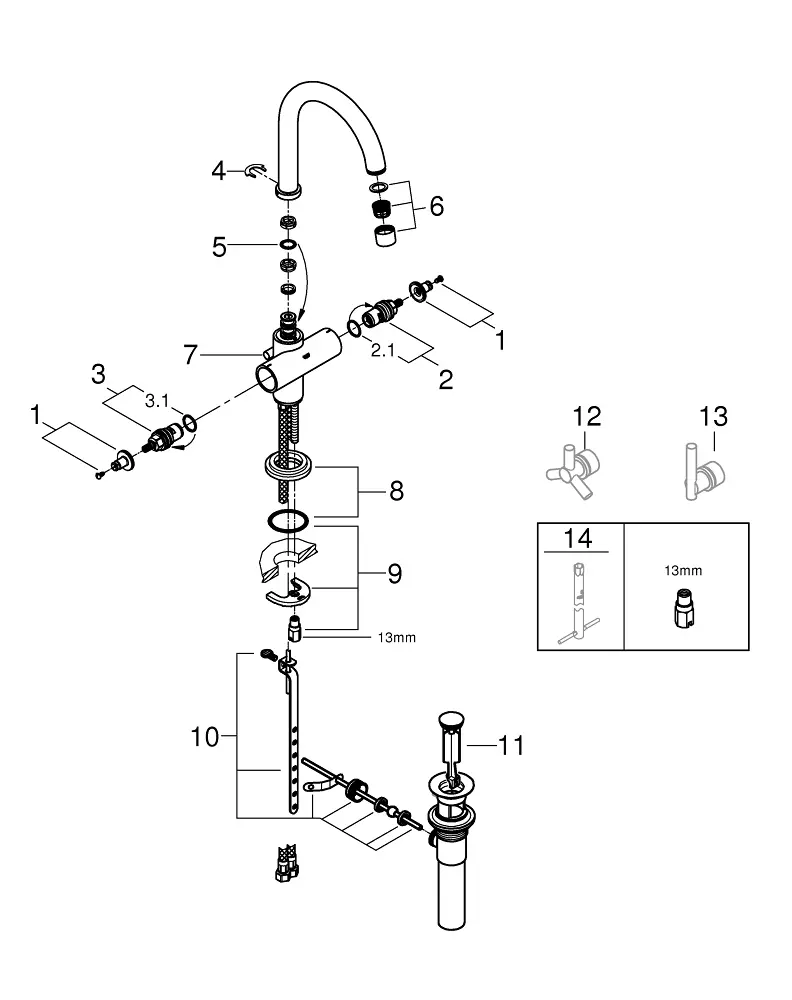 4
6
5
1
2.1
2
7
3
3.1
1
12
13
8
9
14
13mm
13mm
10
11