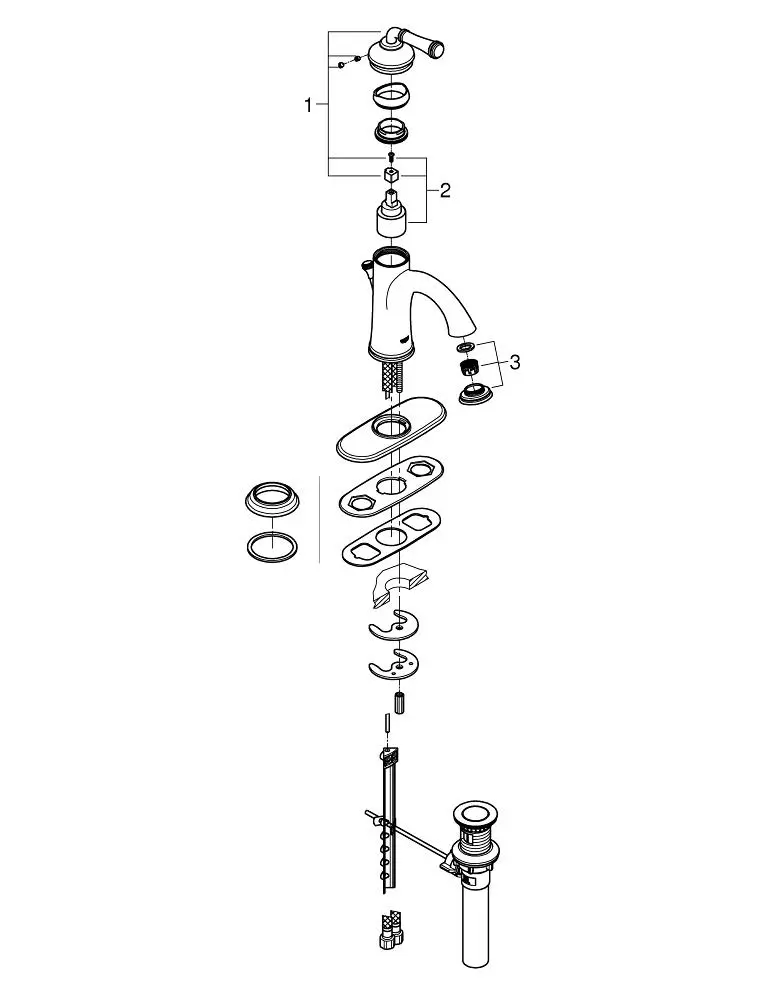 1
2
3