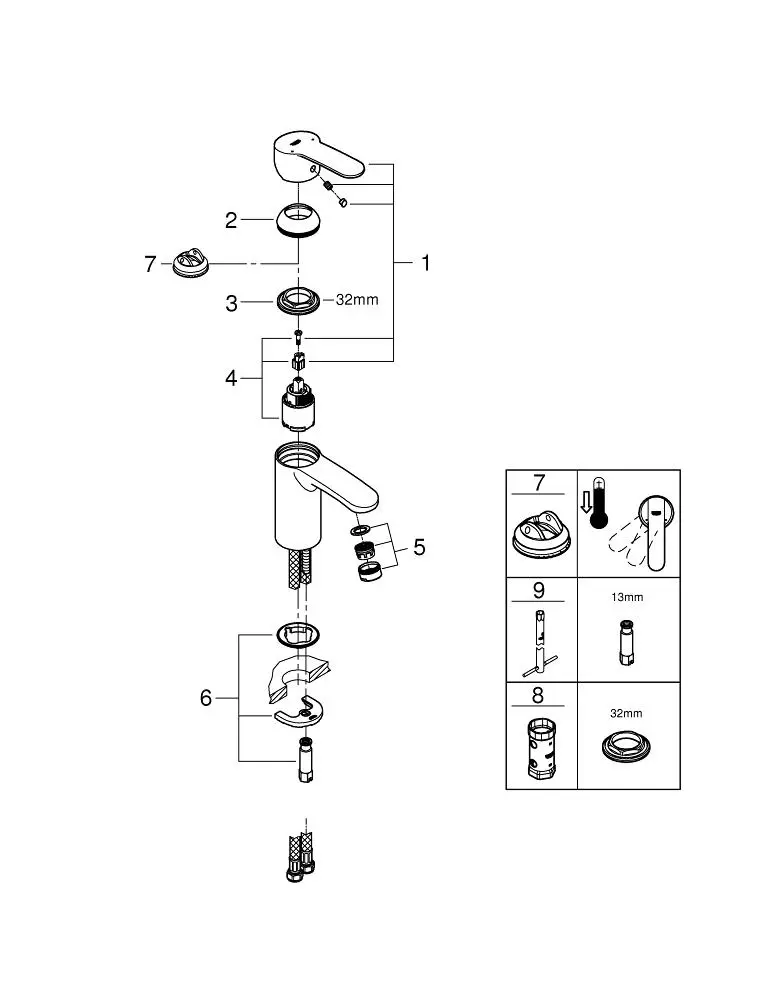 2
7
1
3
32mm
4
5
6

| 7 | |
|---|---|
| 9 | 13mm |
| 8 | 32mm |