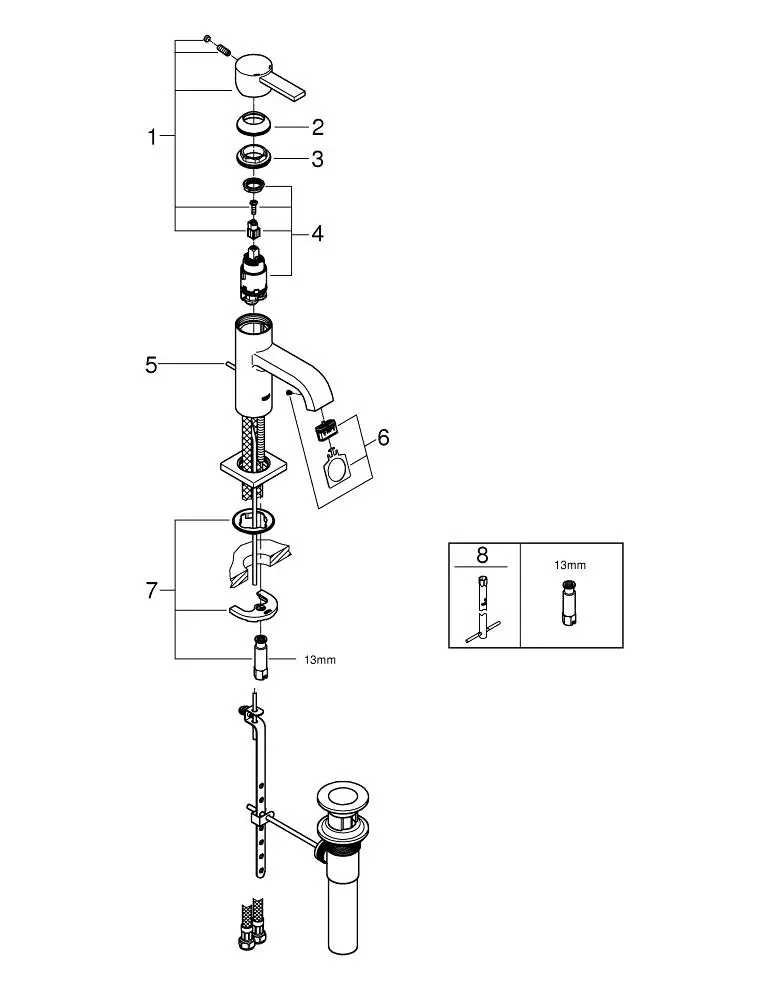 1
2
3
4
5
6
7
13mm
8
13mm