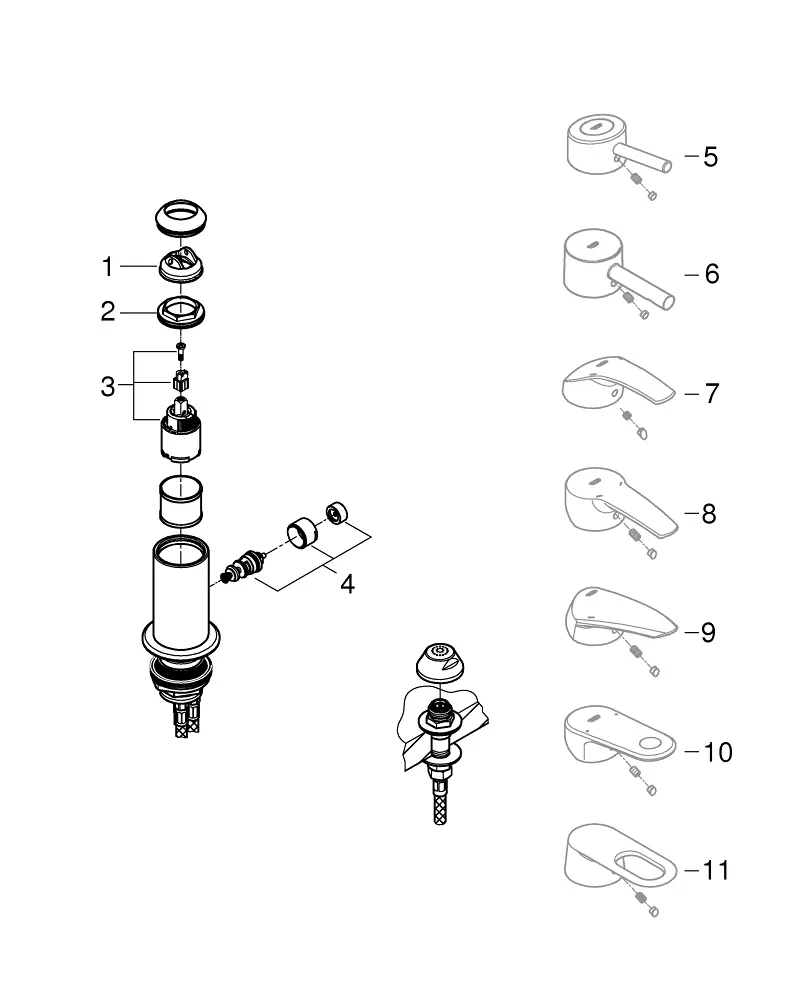 1
2
3
4
5
6
7
8
9
10
11