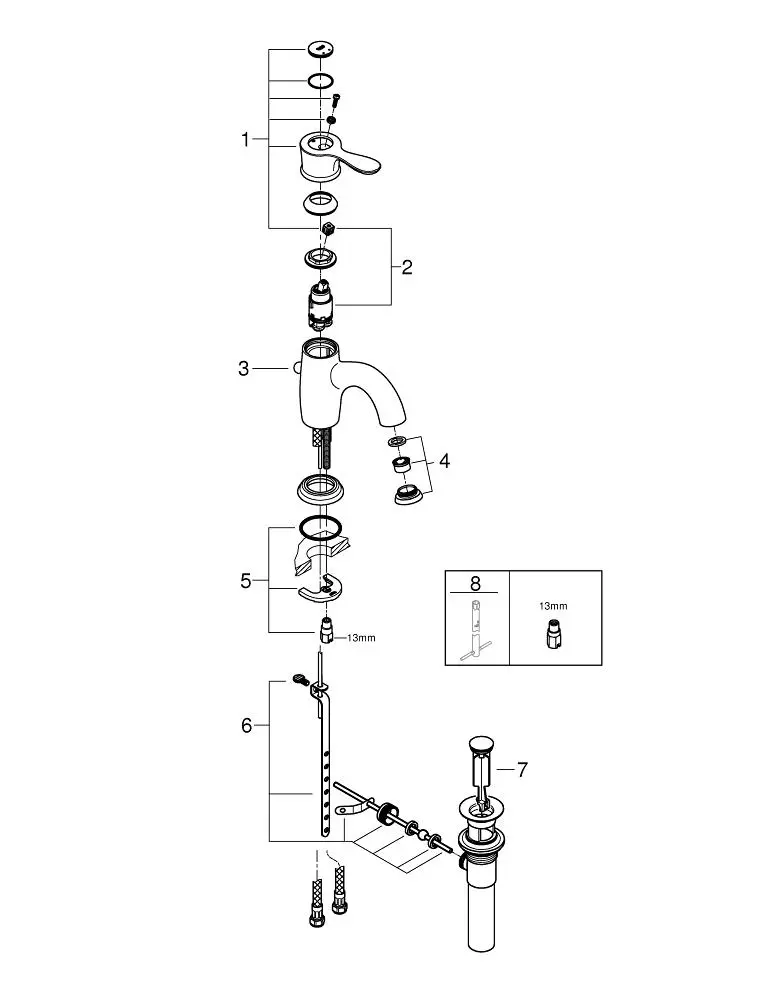 1
2
3
4
5
13mm
8
13mm
6
7