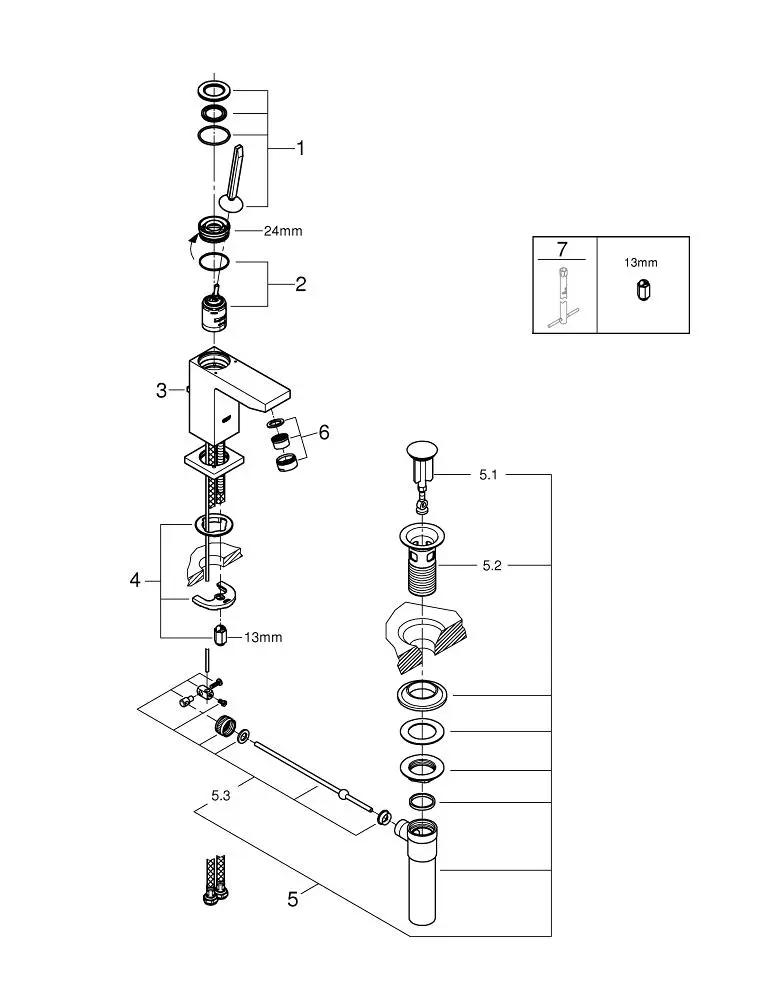 1
24mm
2
7
13mm
3
6
5.1
5.2
4
13mm
5.3
5