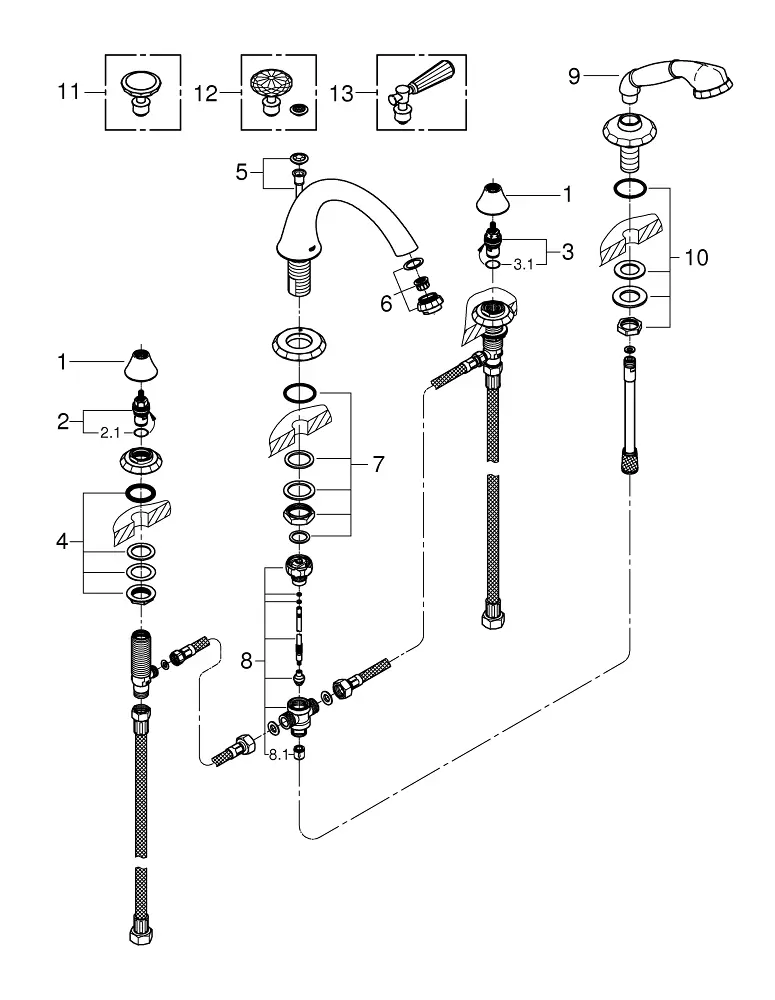 11
12
13
9
5
1
3
3.1
10
6
1
2
2.1
7
4
8
8.1