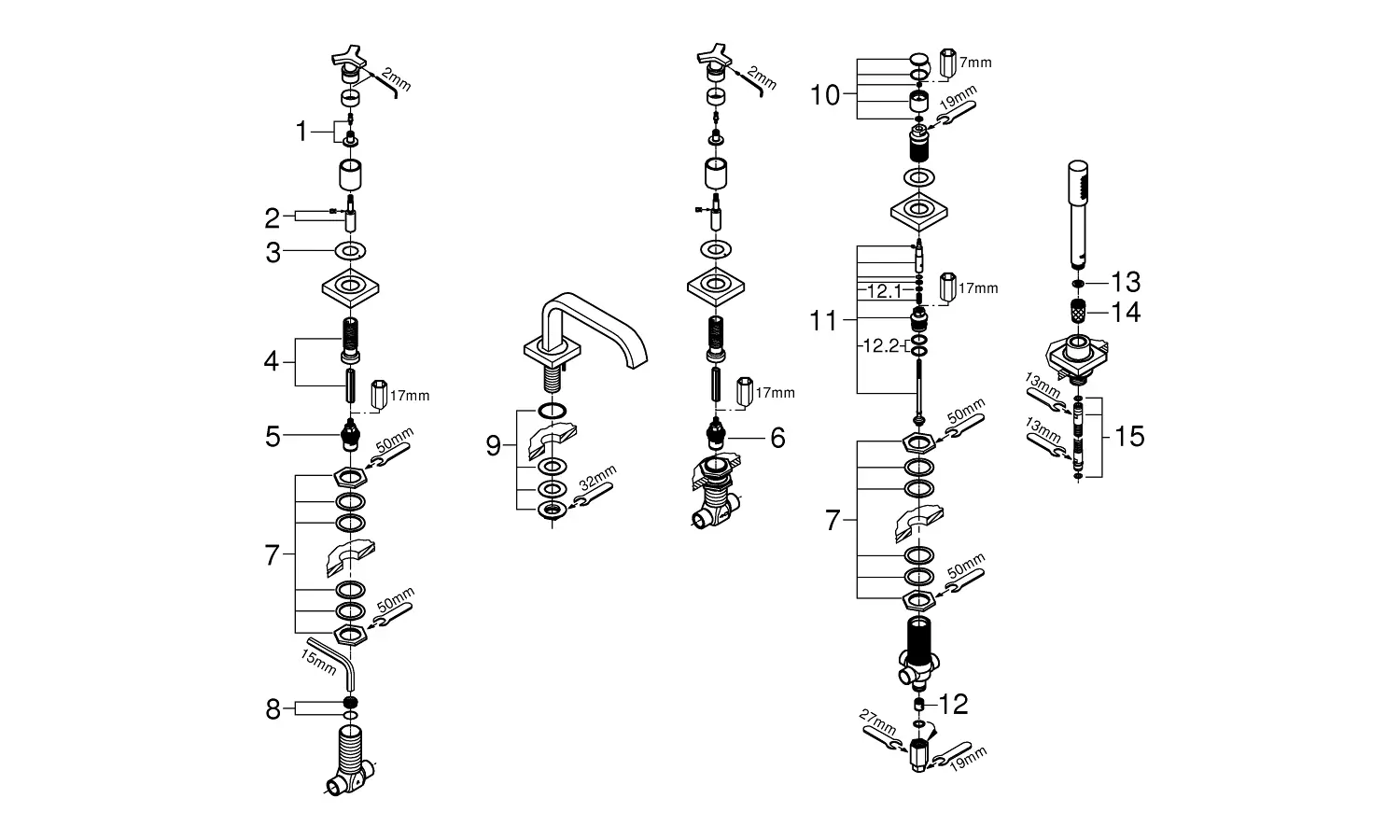 2mm
1
2
3
4
17mm
5
50mm
7
50mm
15mm
8
9
32mm
2mm
17mm
6
10
7mm
19mm
11
12.1
17mm
12.2
50mm
7
50mm
12
27mm
19mm
13
14
13mm
13mm
15