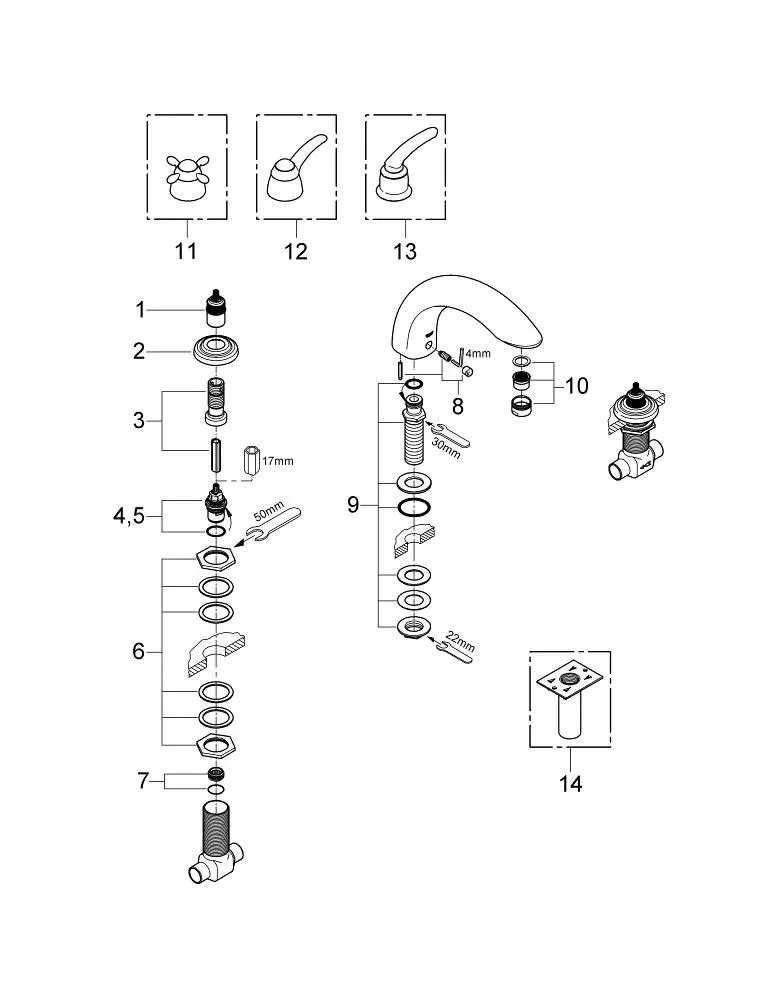 11
12
13
1
2
3
17mm
4,5
50mm
6
7
4mm
8
10
30mm
9
22mm
14