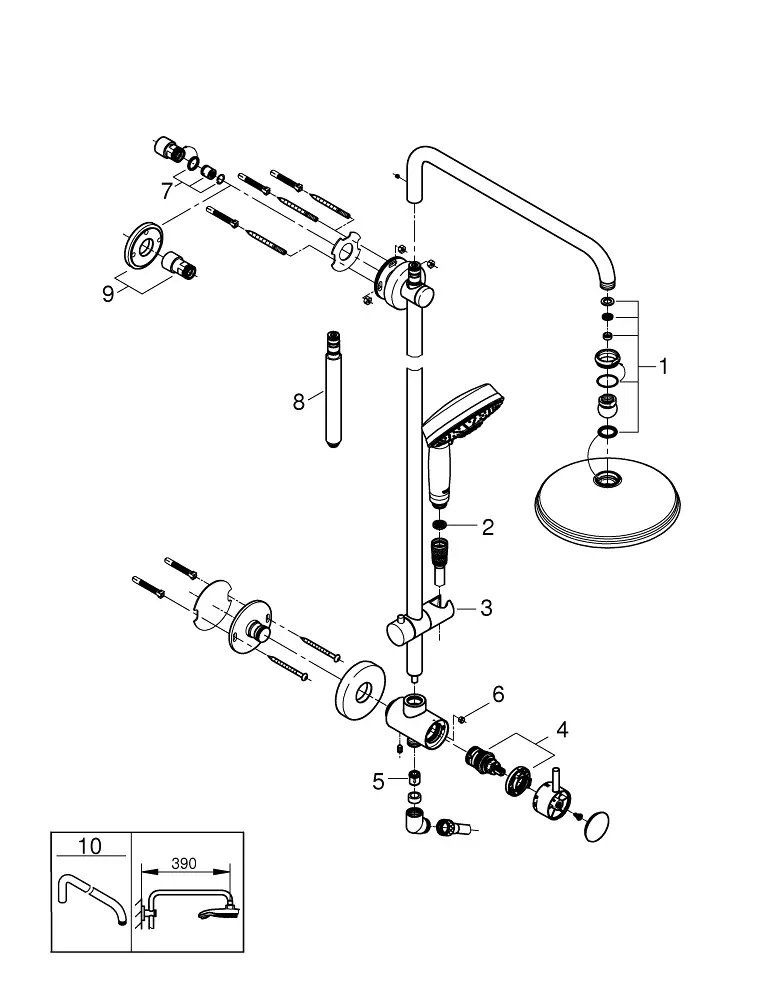 7
9
8
1
2
3
6
4
5
10
390