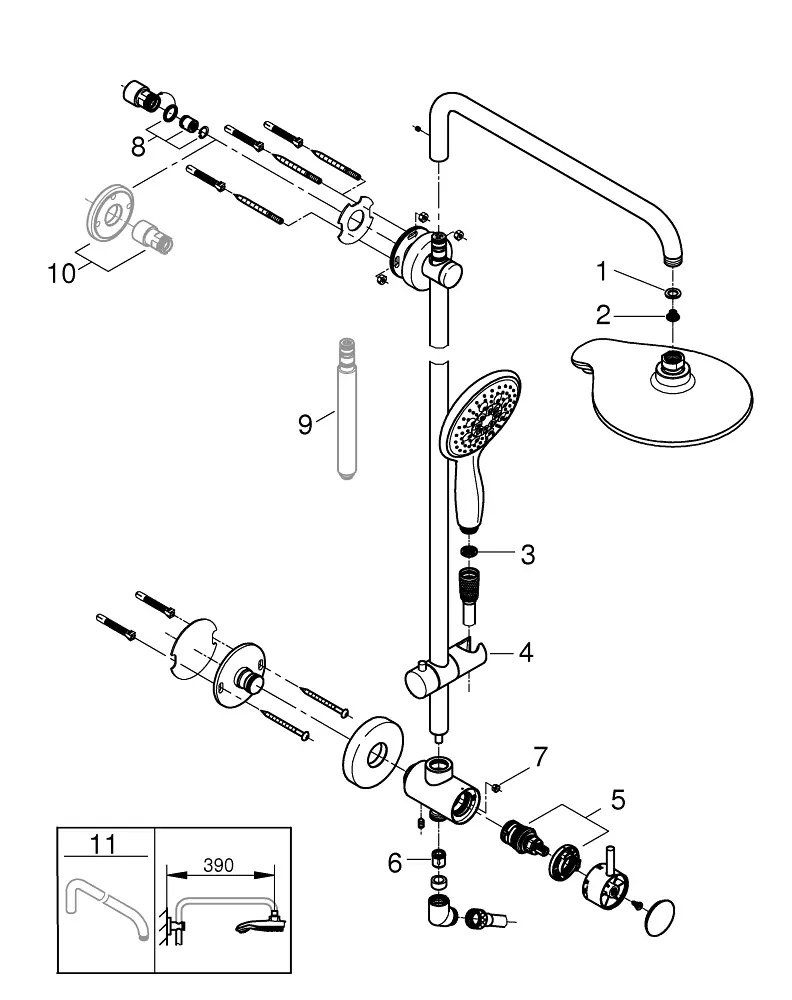 8
10
1
2
9
3
4
7
5
6
11
390