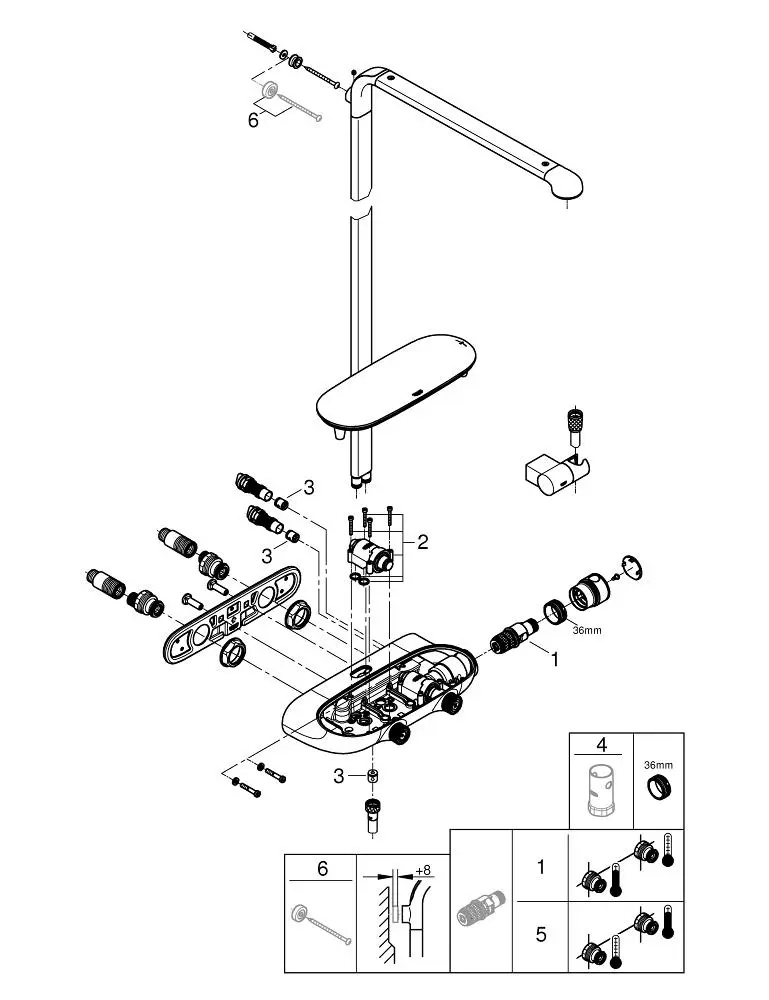 6
3
3
2
36mm
1
3
4
36mm
6
+8
1
5