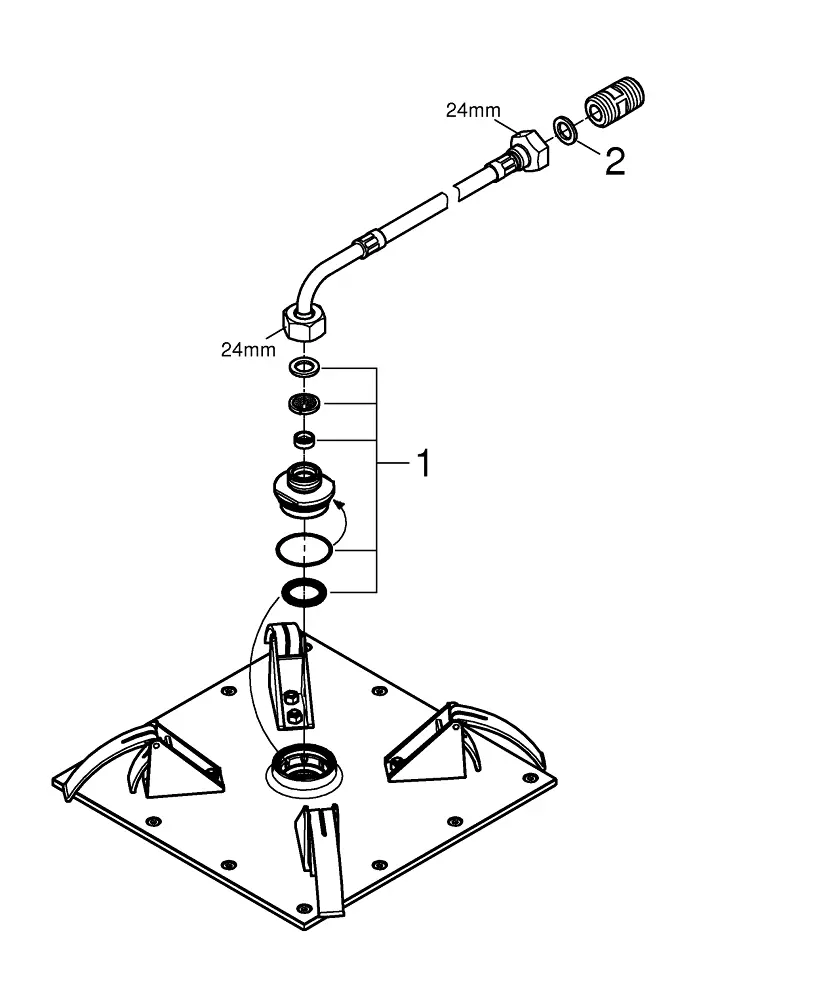 24mm
2
24mm
1