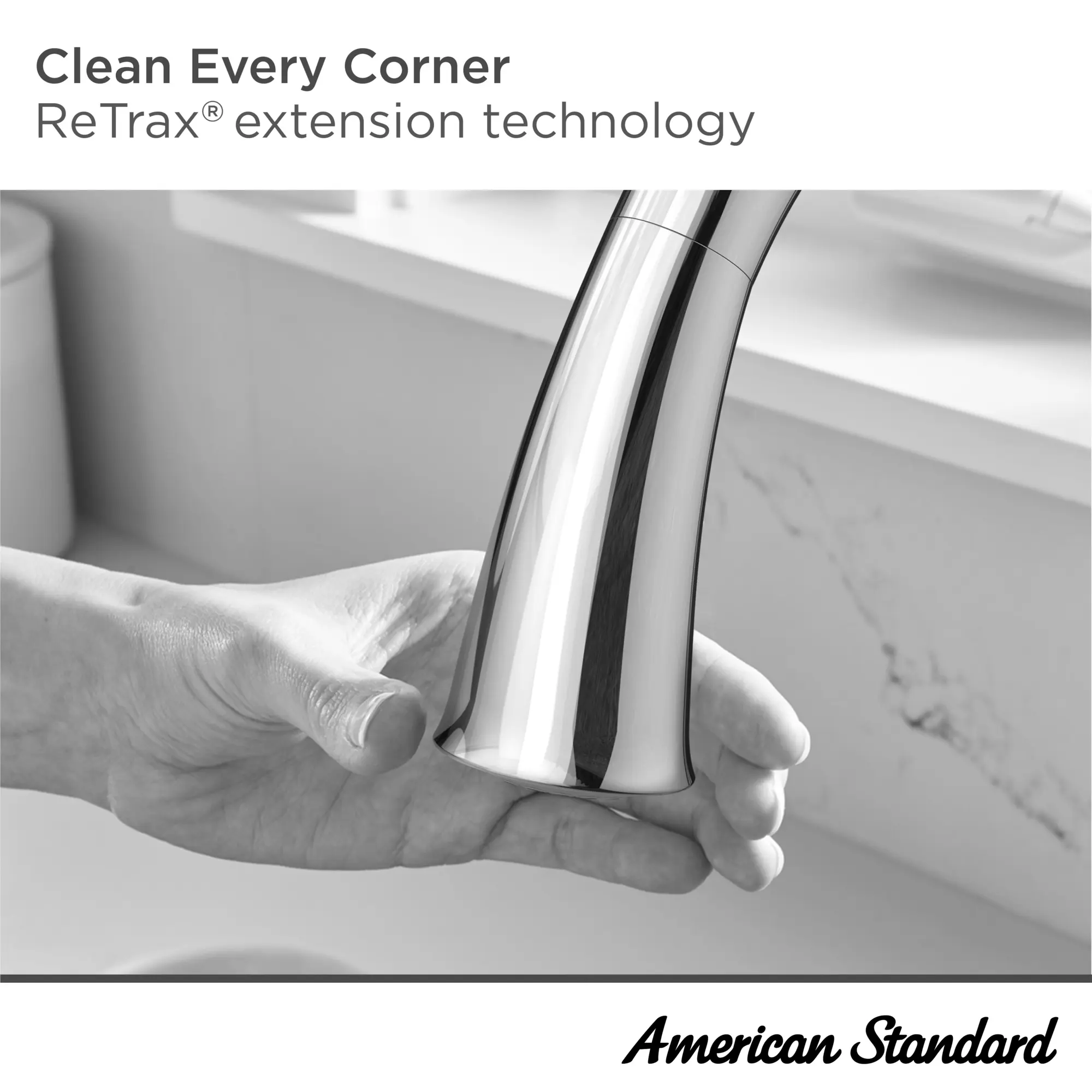 Clean Every Corner
ReTrax® extension technology

American Standard