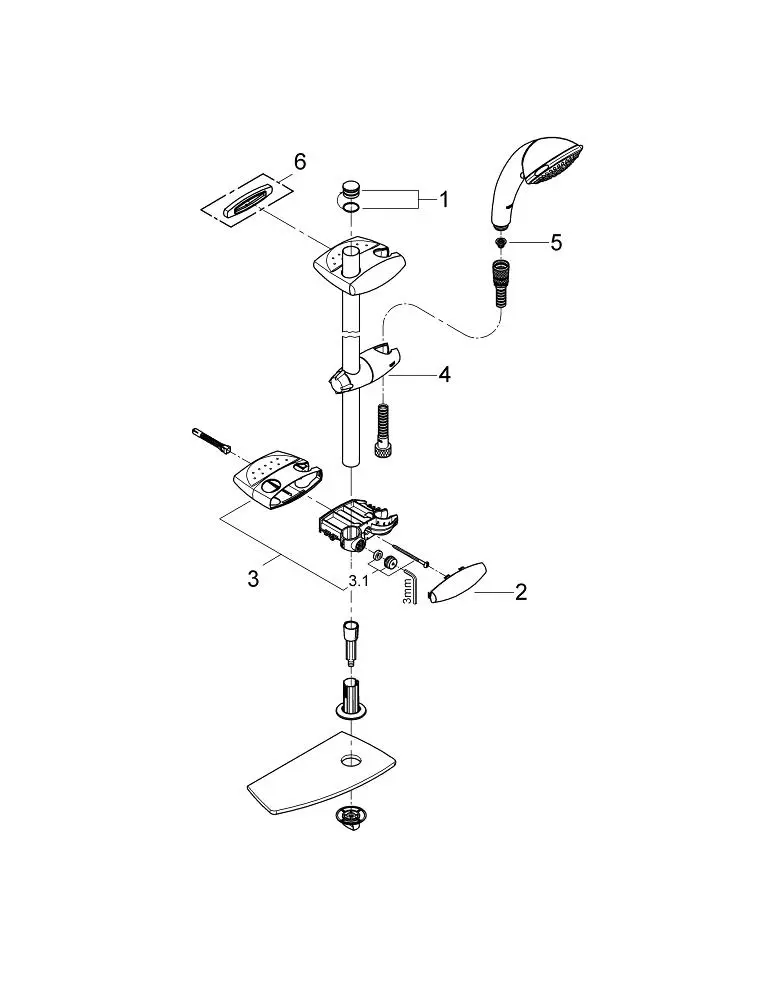 6
1
5
4
3
3.1
3mm
2