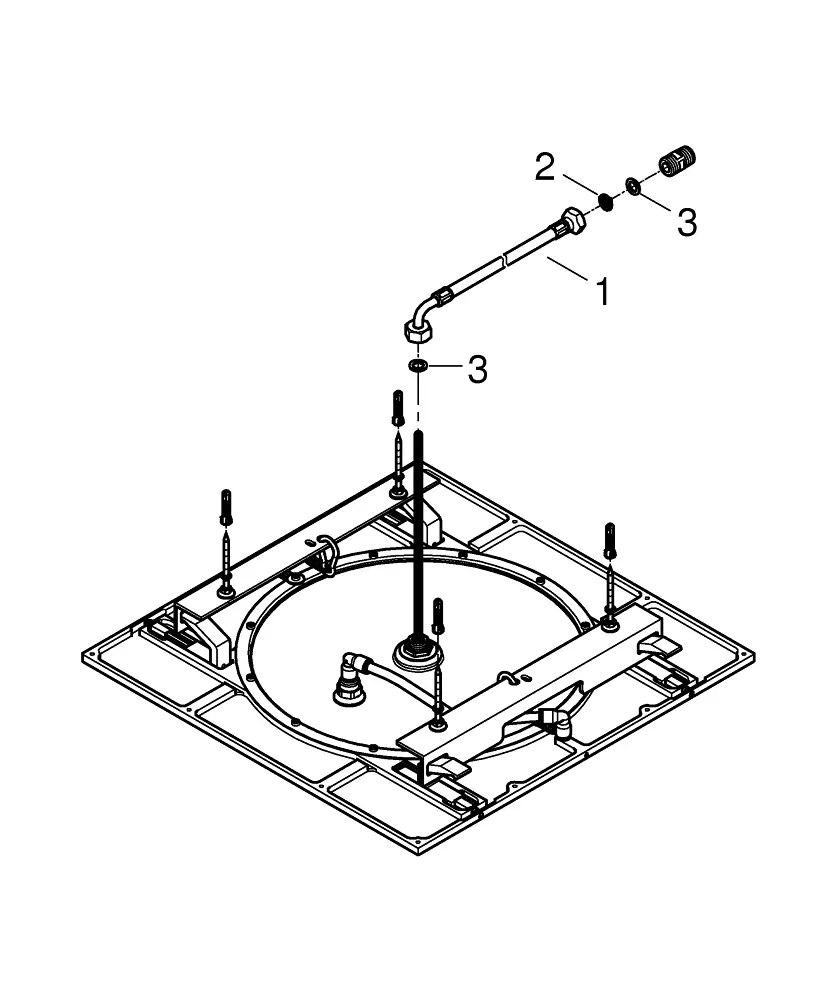 2
3
1
3