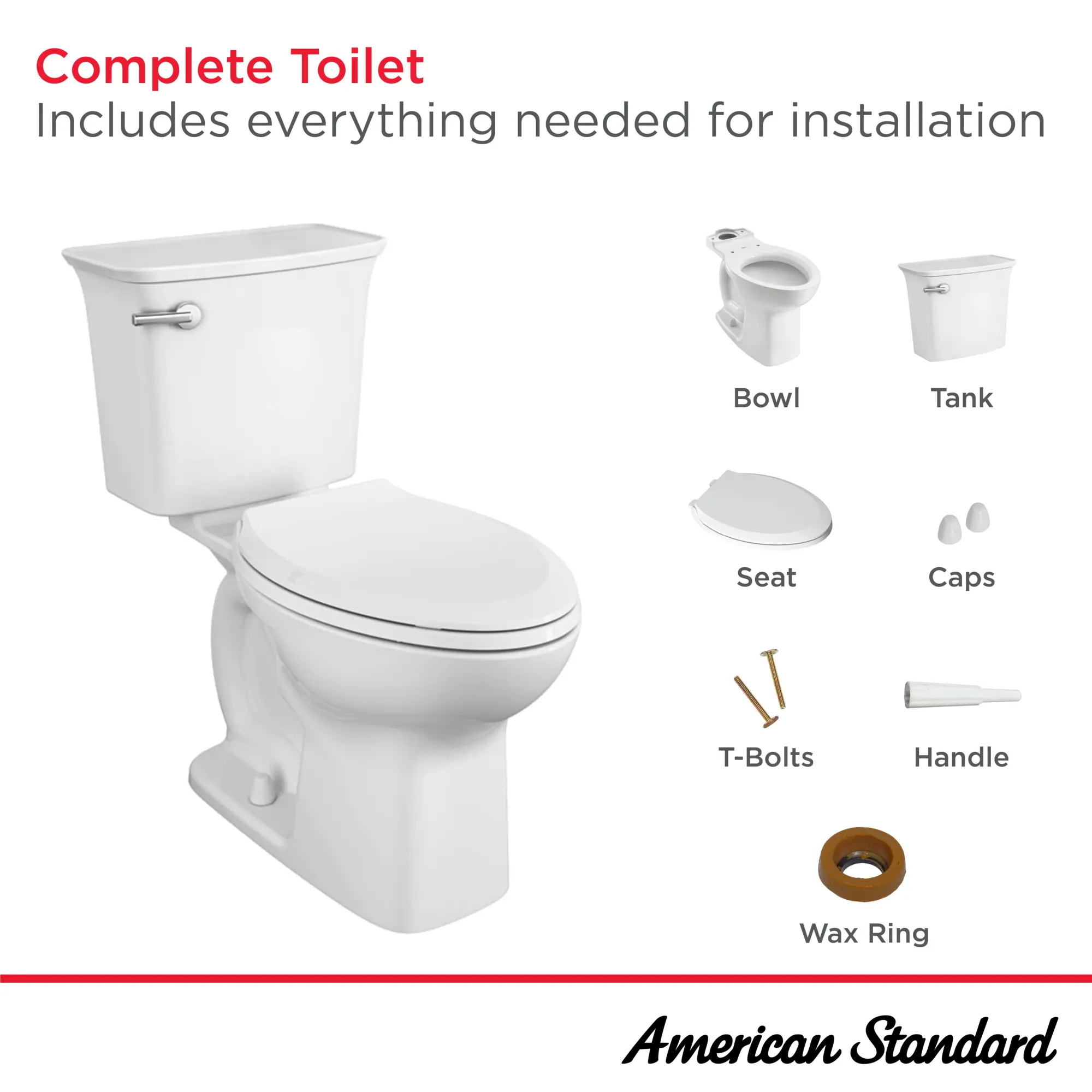 Complete Toilet
Includes everything needed for installation

Bowl

Tank

Seat

Caps

T-Bolts

Handle

Wax Ring

American Standard