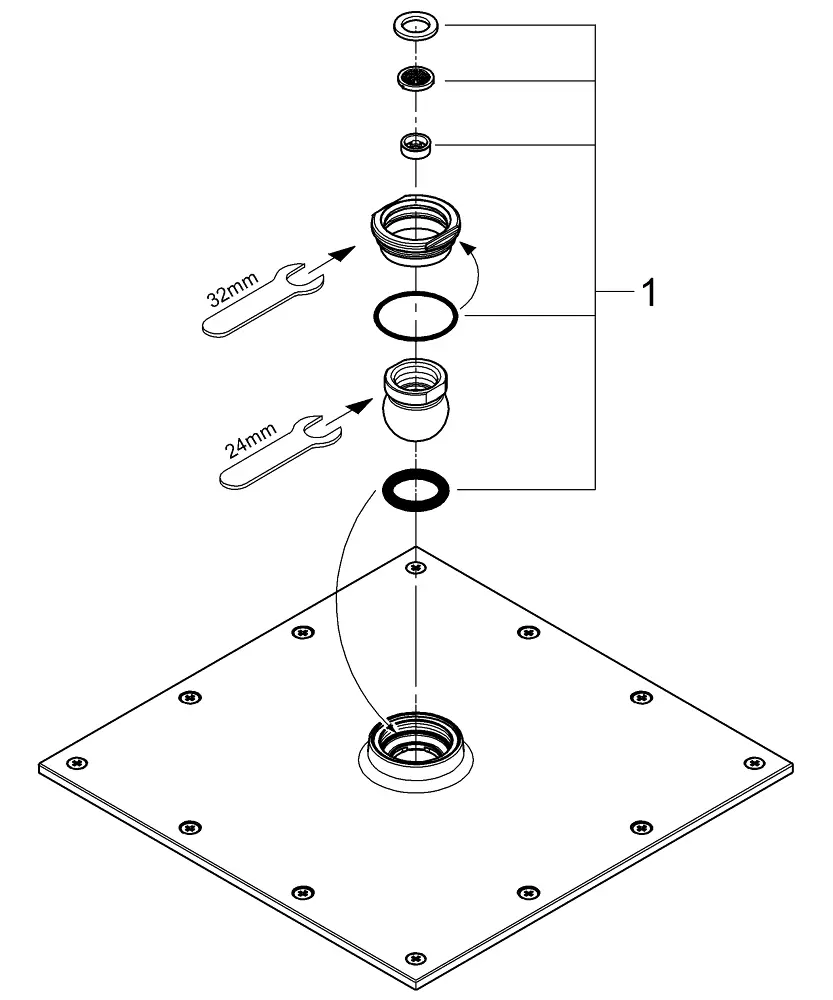 32mm

24mm

1