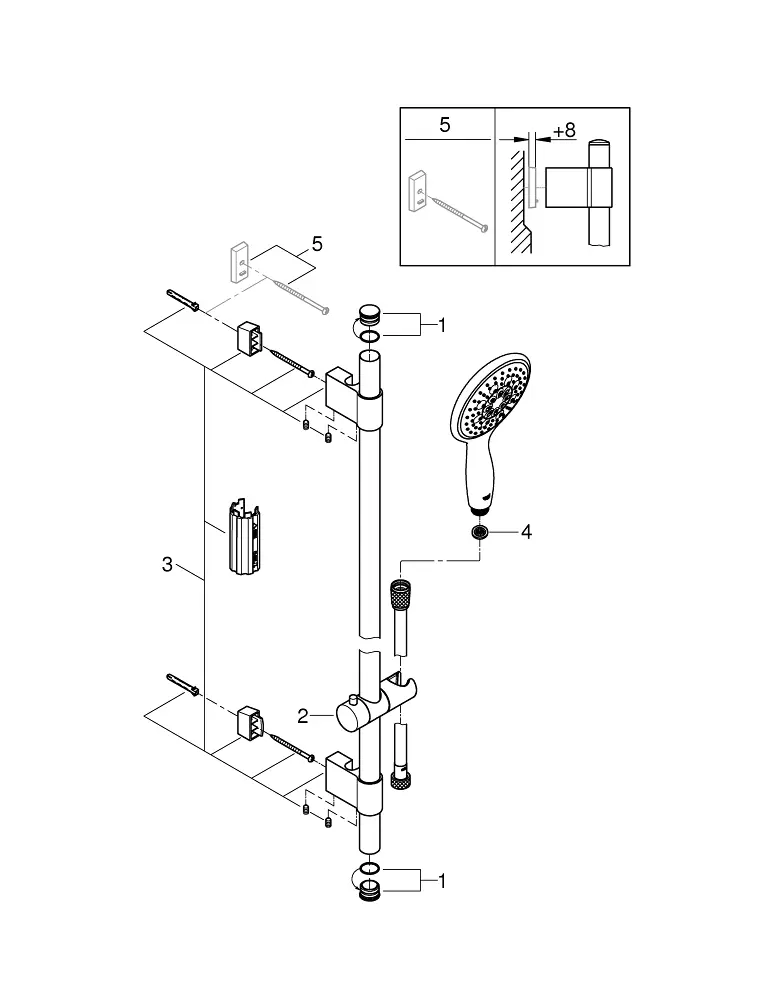 5

+8

5

1

4

3

2

1