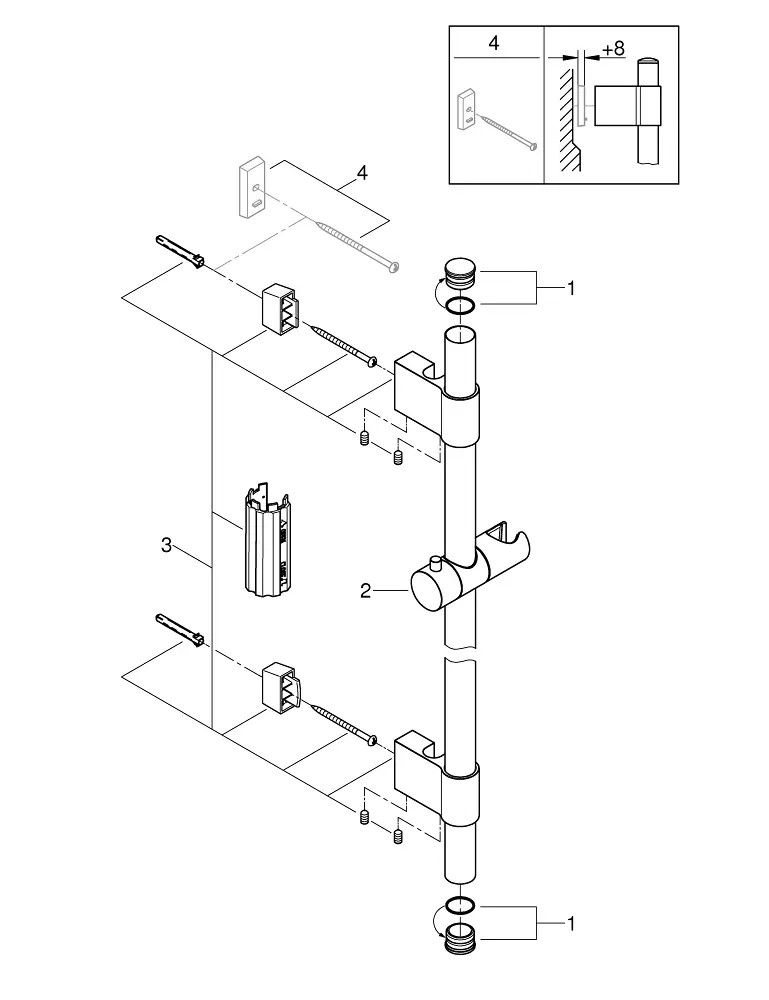 4
+8
4
1
3
2
1