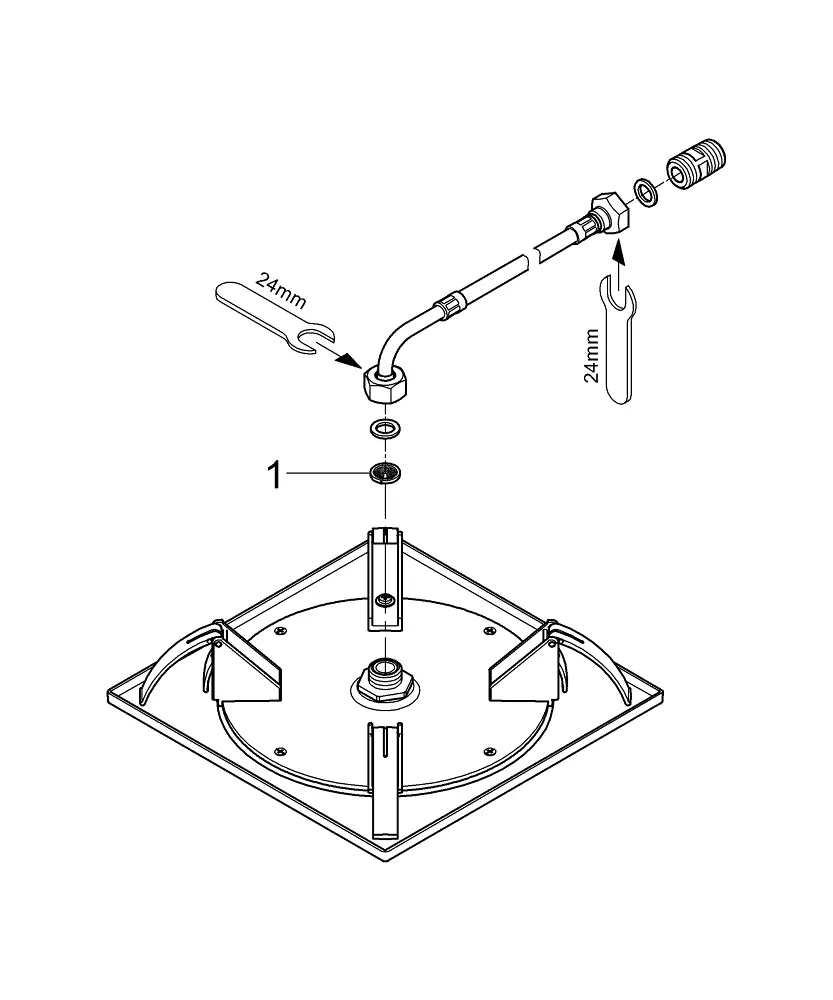 24mm

24mm

1