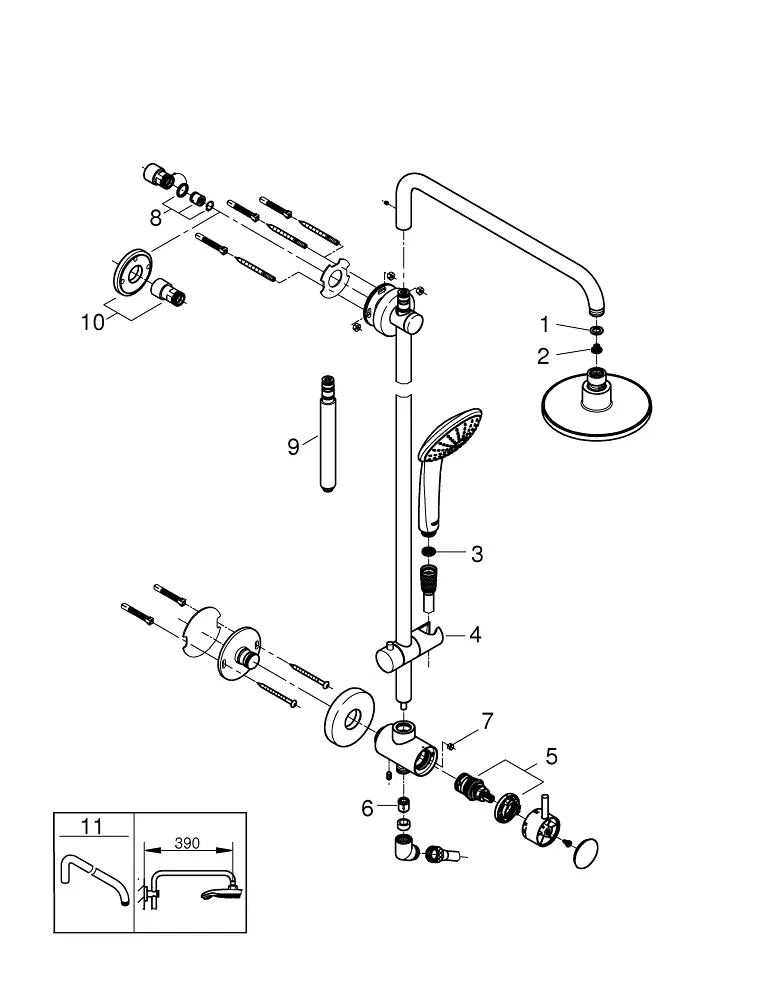 8
10
1
2
9
3
4
7
5
6
11
390