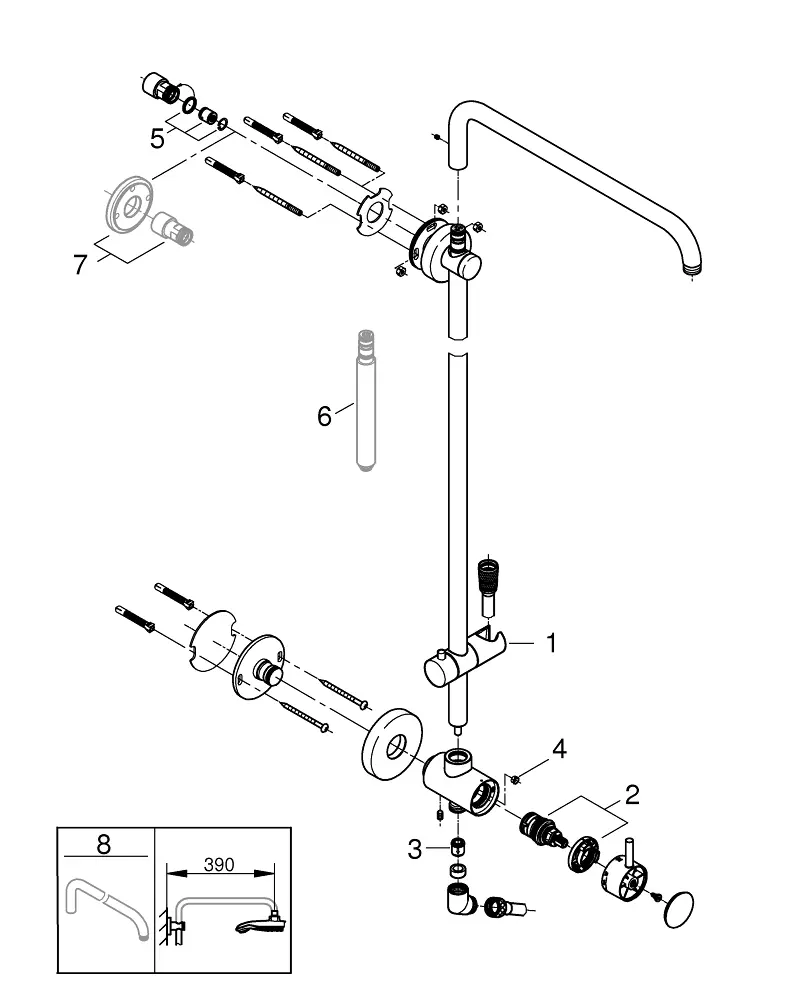 5
7
6
1
4
2
3
8
390