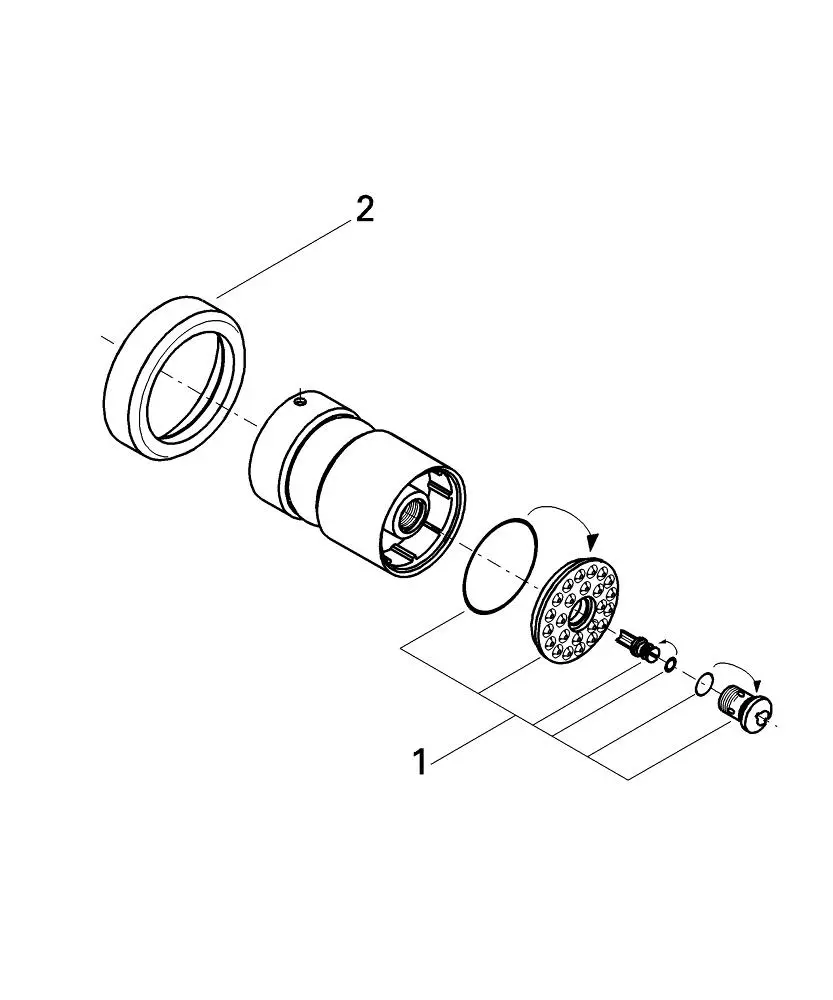 2

1