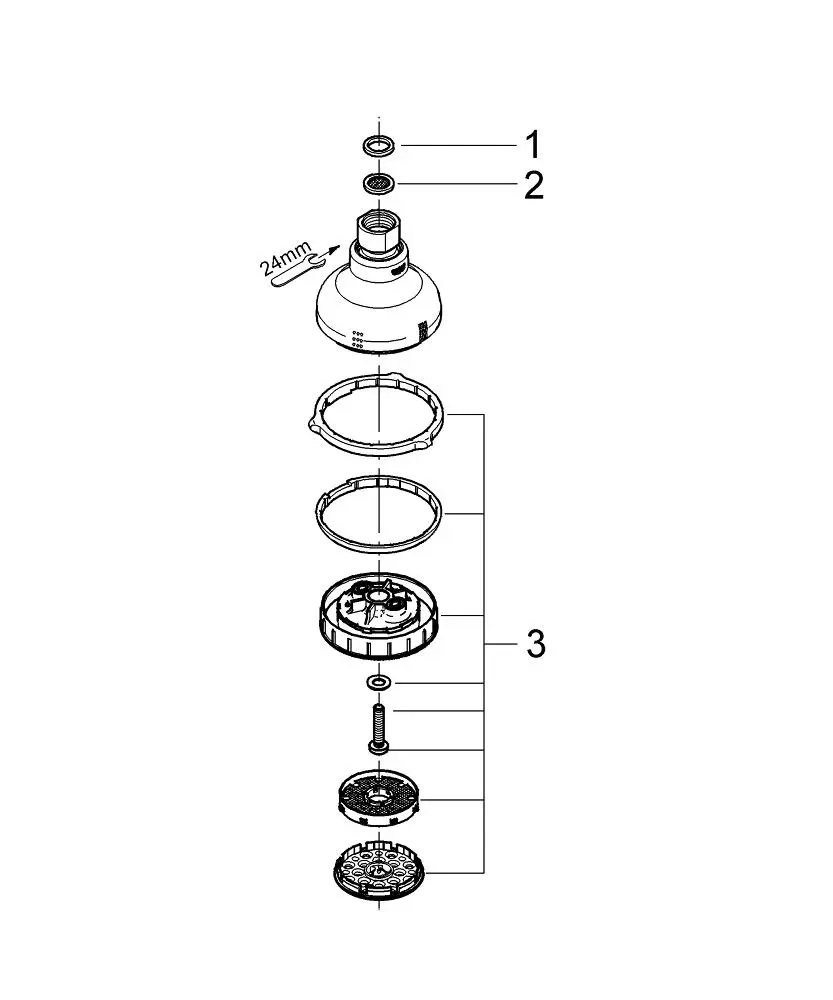 1
2
24mm
3