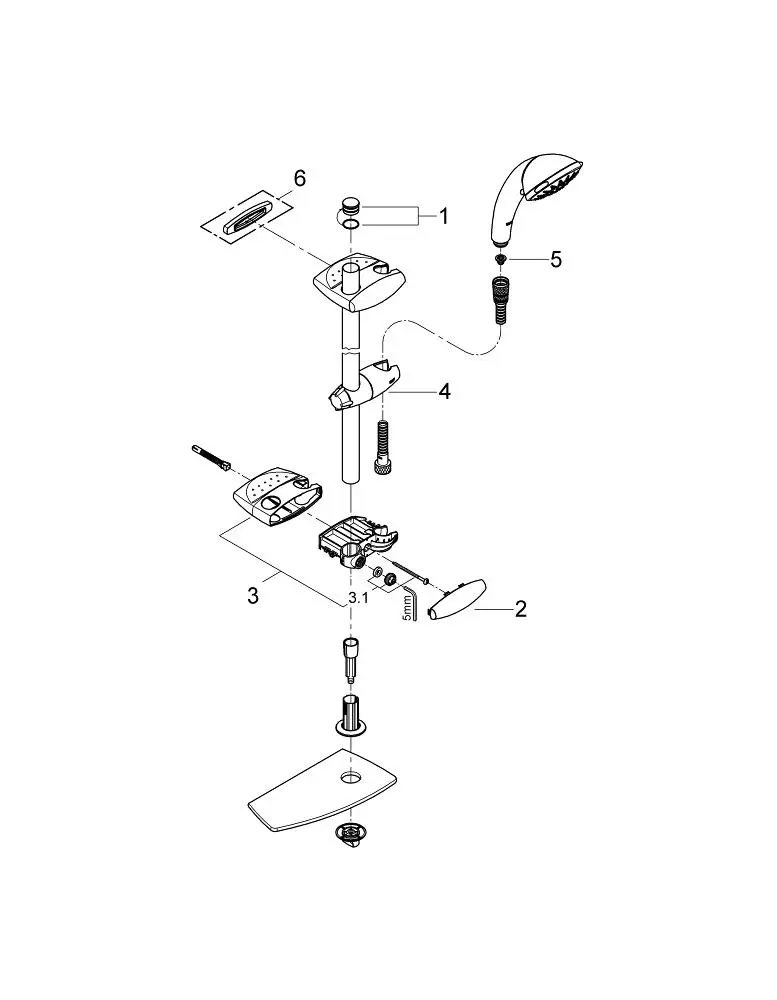 6
1
5
4
3
3.1
5mm
2