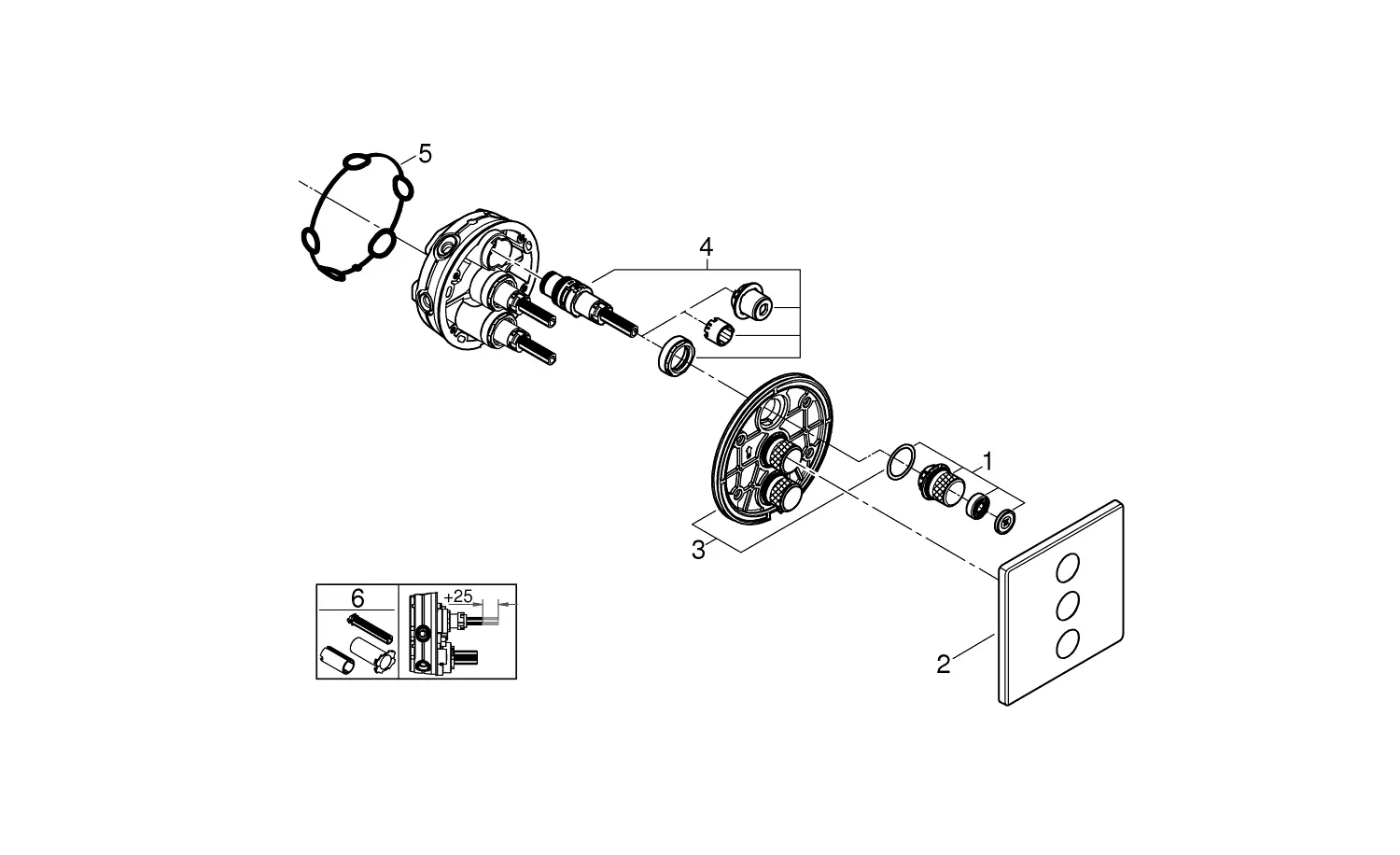 5
4
1
3
2
6
+25