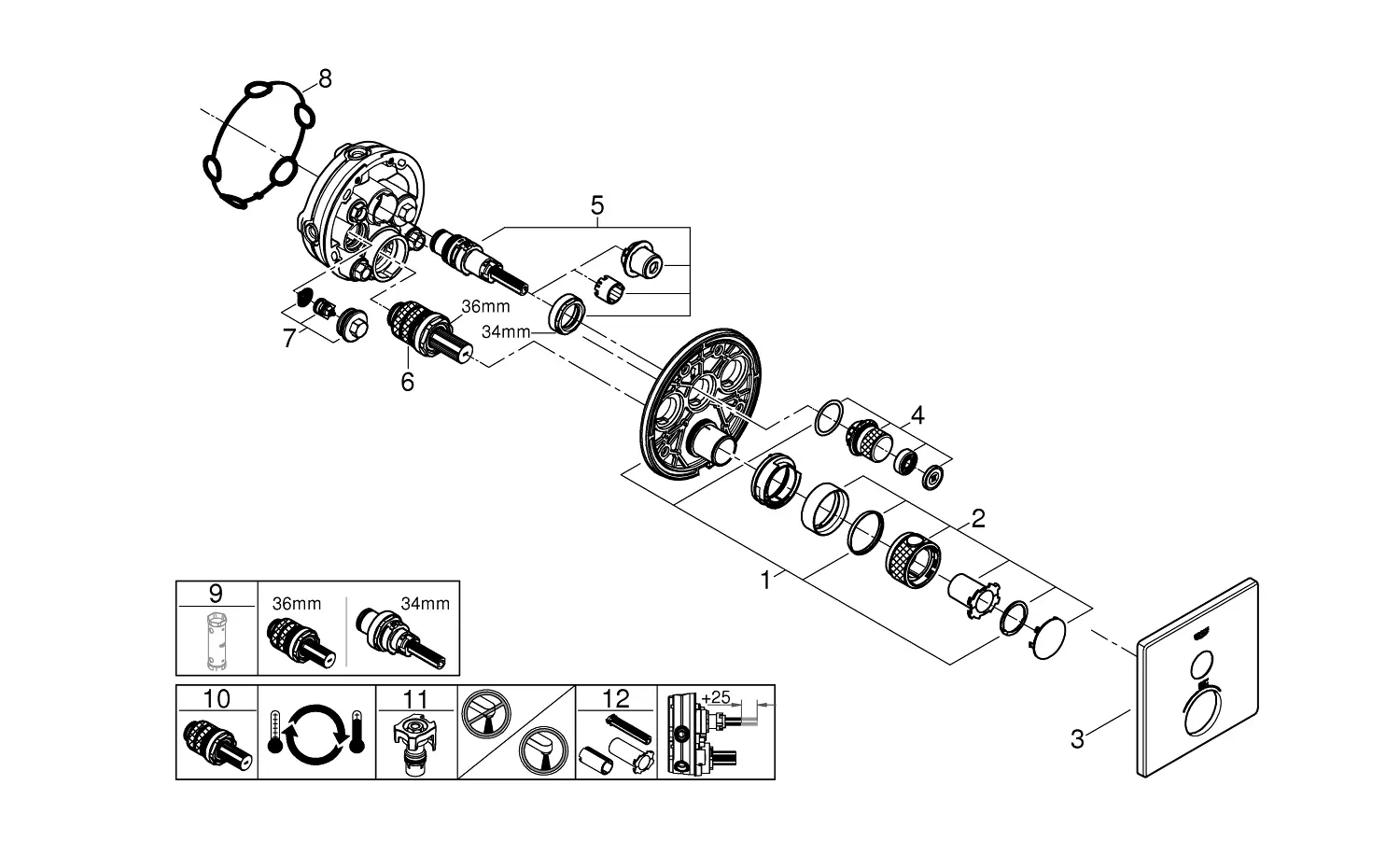 8
5
36mm
34mm
7
6
4
2
1
3
9
36mm
34mm
10
11
12
+25