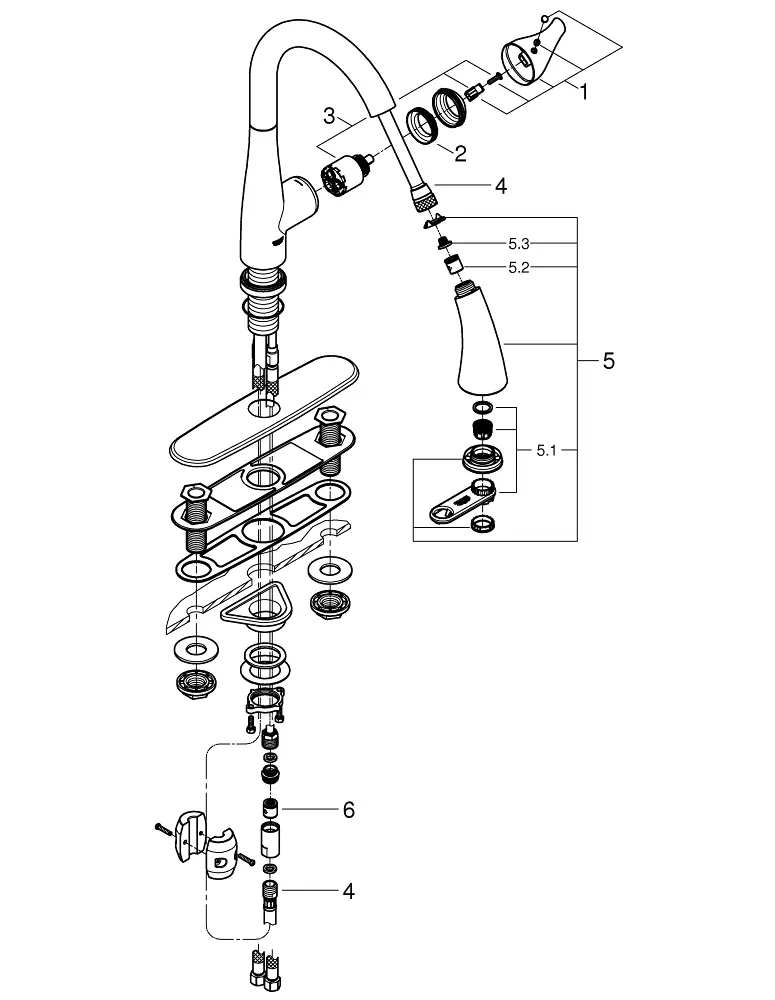 1
3
2
4
5.3
5.2
5
5.1
6
4