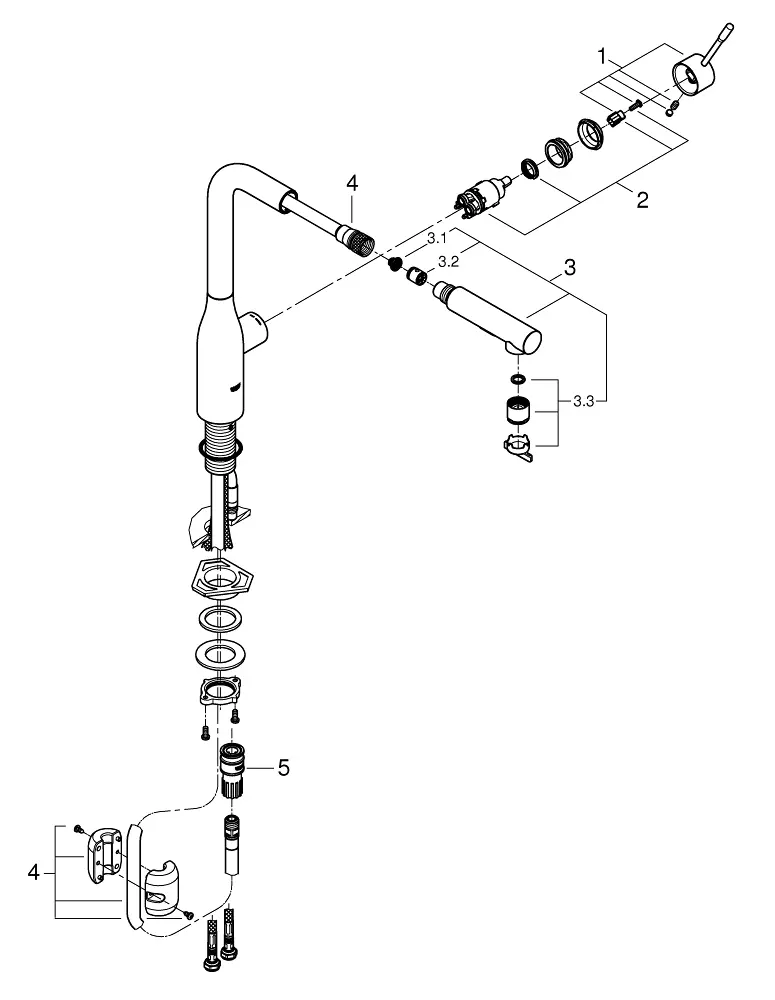 1
2
4
3.1
3.2
3
3.3
5
4