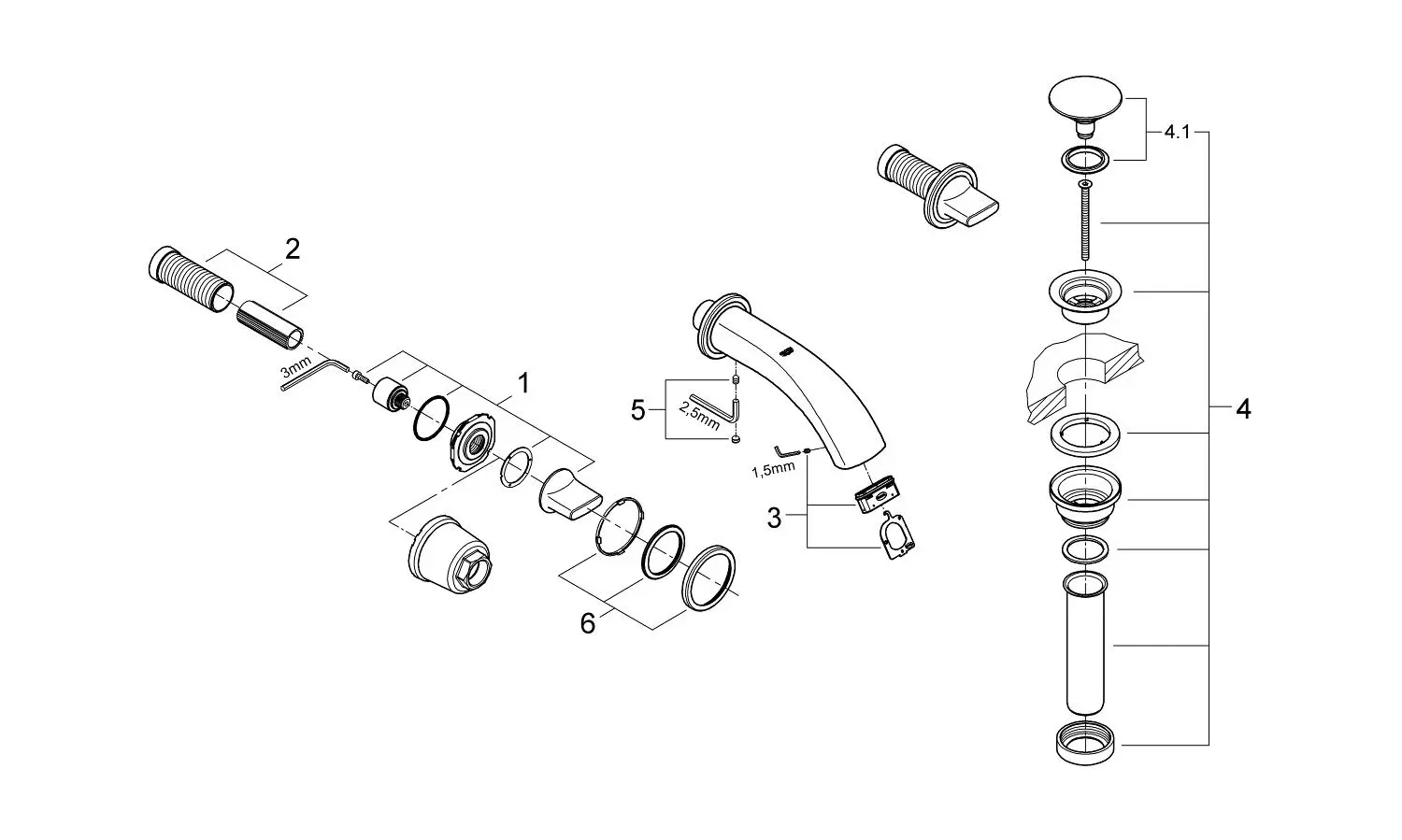 2

3mm

1

6

5

2,5mm

1,5mm

3

4.1

4