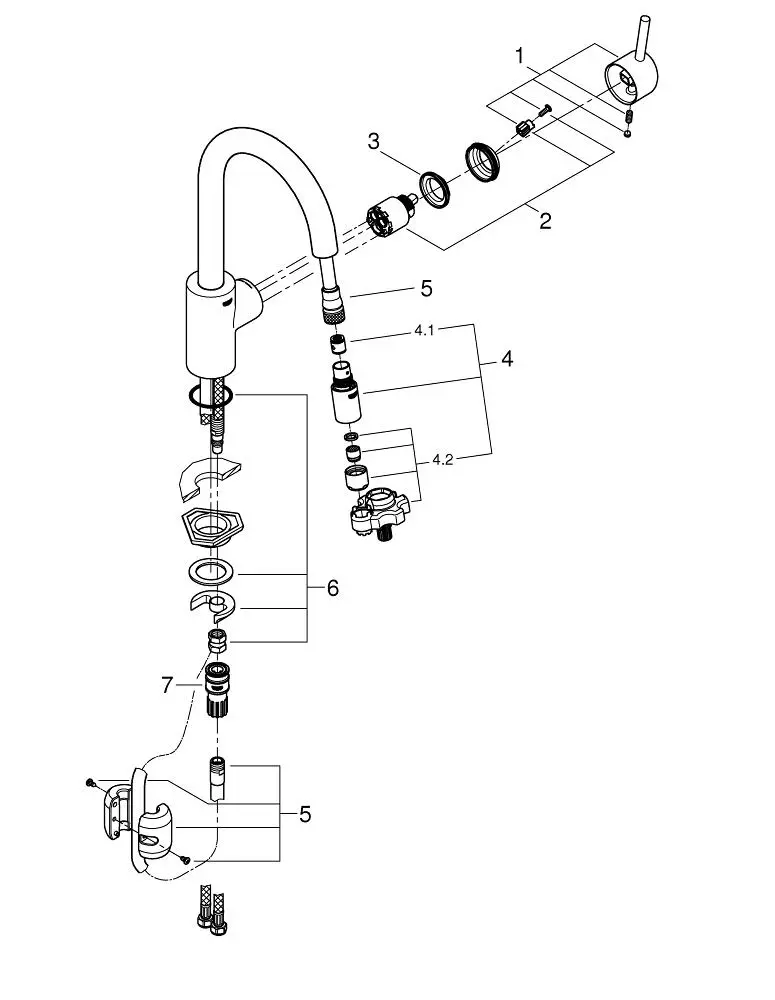 1
3
2
5
4.1
4
4.2
6
7
5