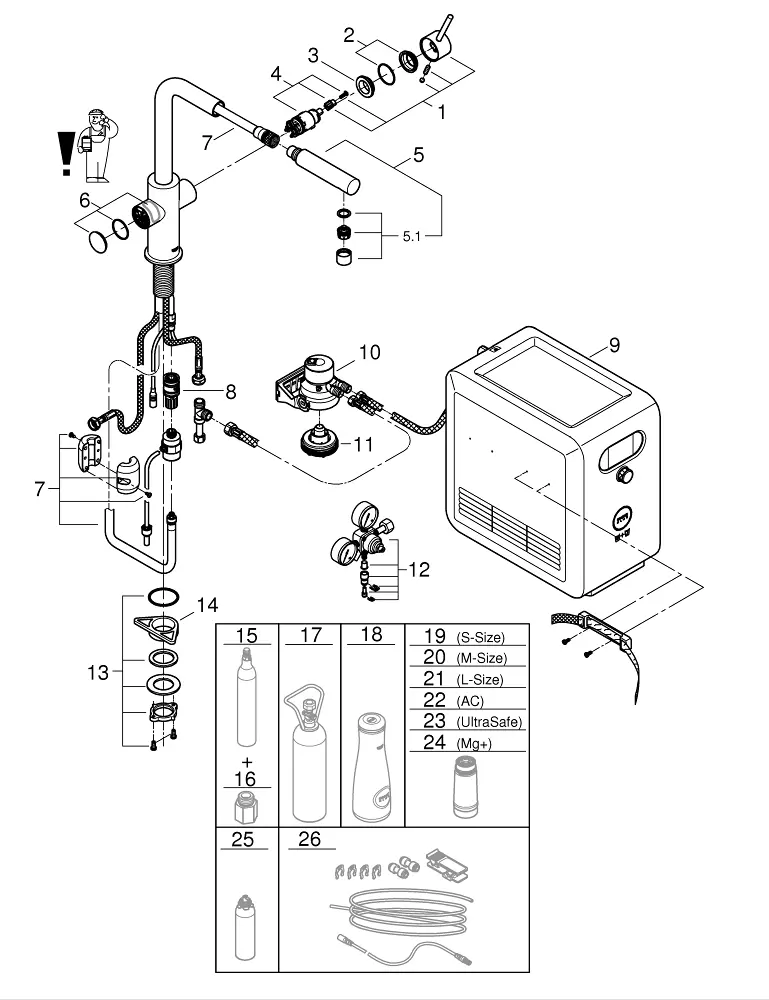 2
3
4
1
7
5
6
5.1
10
9
8
11
7
12
14
13
15
+
16
17
18
19 (S-Size)
20 (M-Size)
21 (L-Size)
22 (AC)
23 (UltraSafe)
24 (Mg+)
25
26