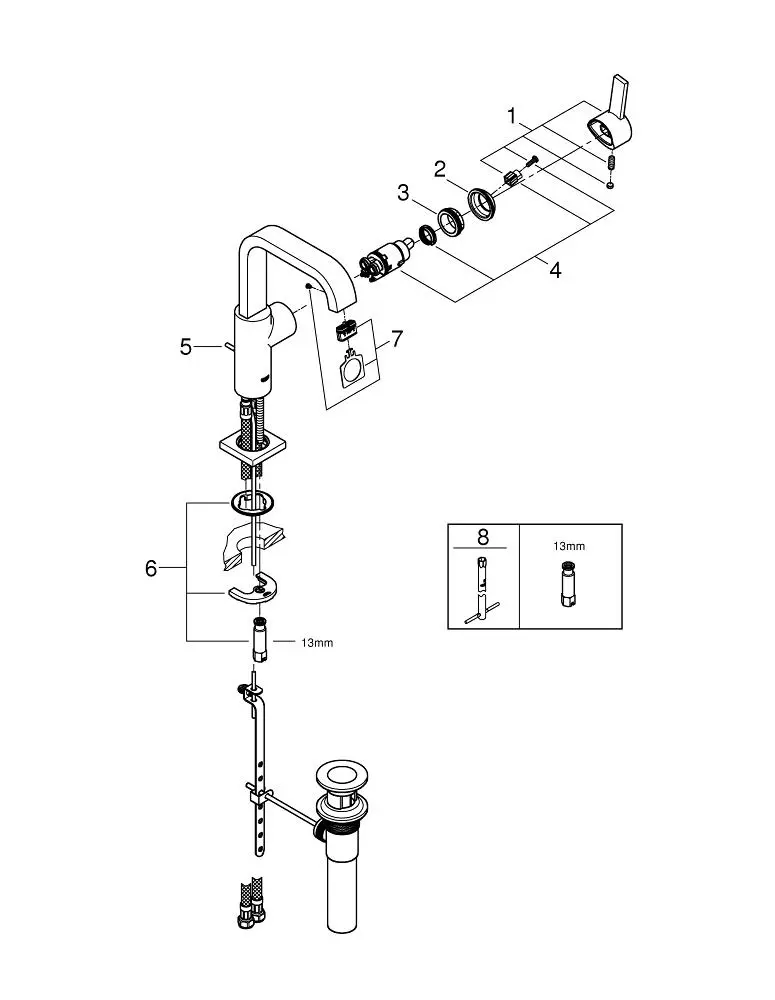 1
2
3
4
5
7
6
13mm
8
13mm