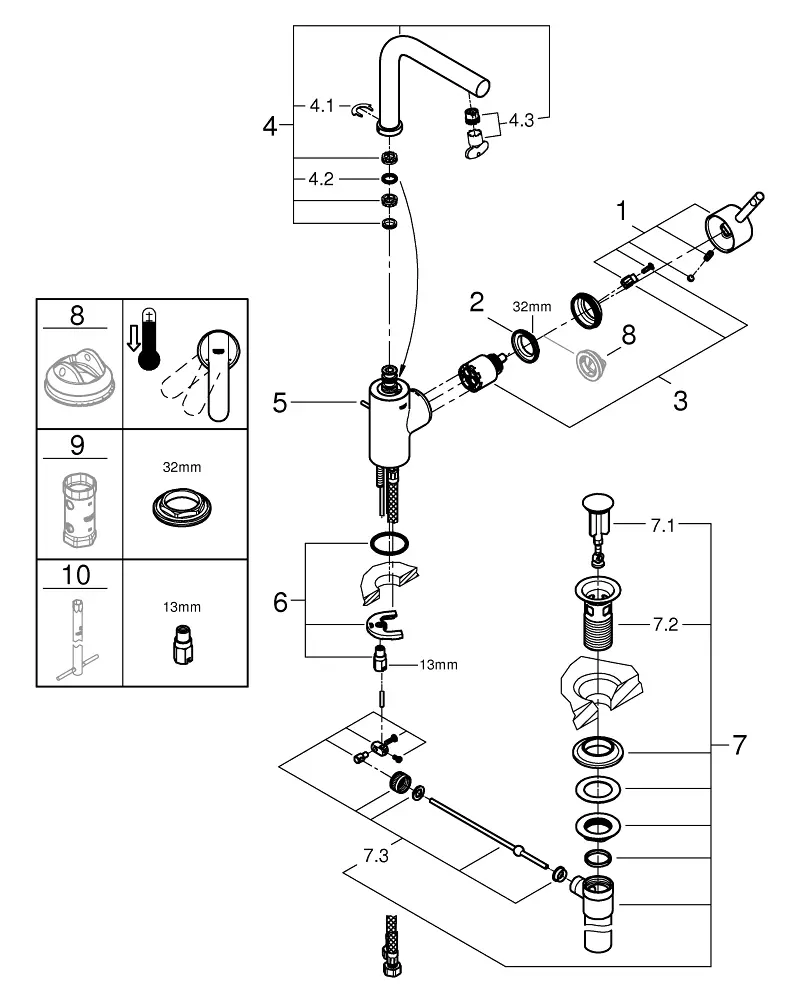 4
4.1
4.3
4.2
1
2
32mm
8
3
5
8
9
32mm
10
13mm
6
13mm
7.1
7.2
7
7.3