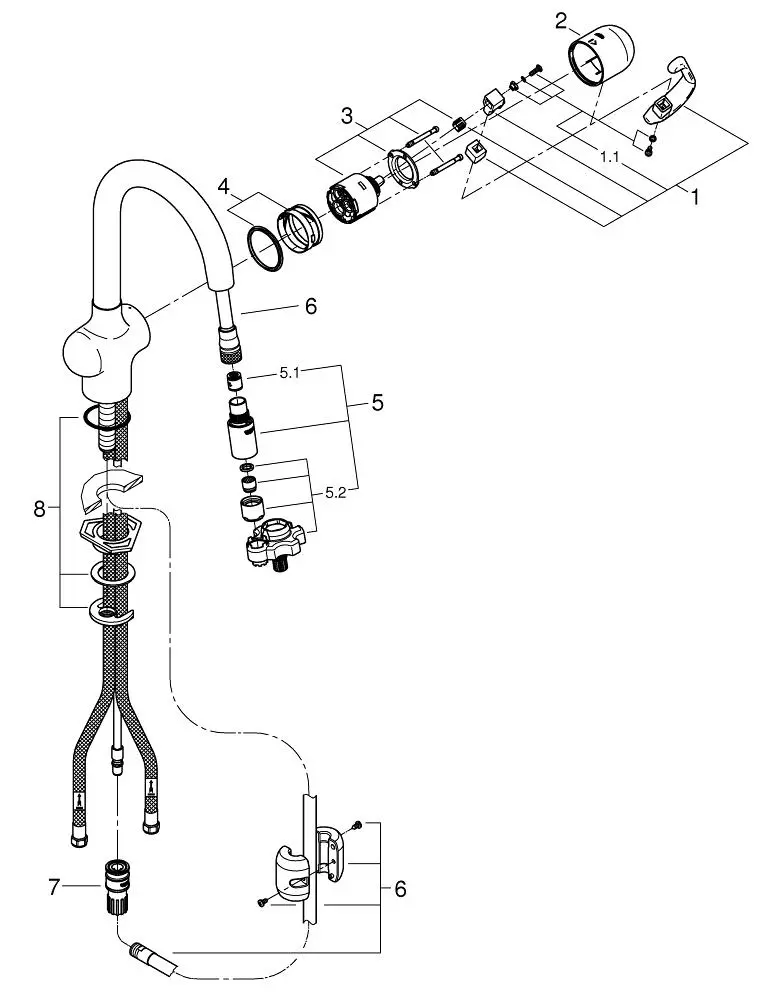 2
3
1.1
1
4
6
5.1
5
5.2
8
7
6