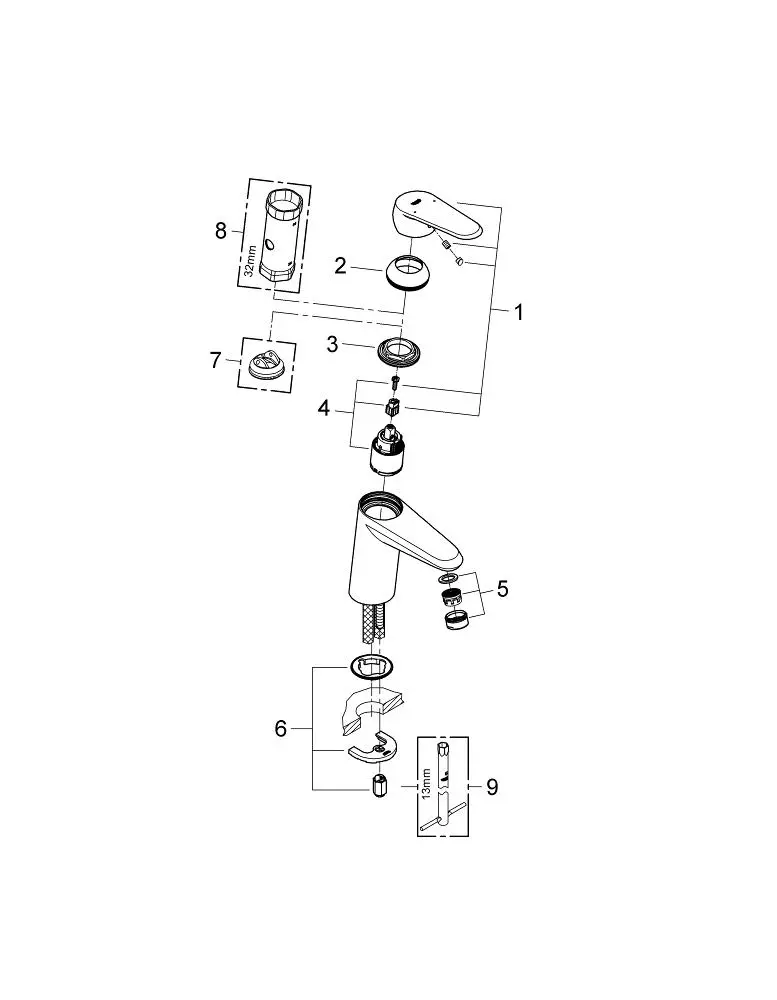 8
32mm
2
1
7
3
4
5
6
13mm
9