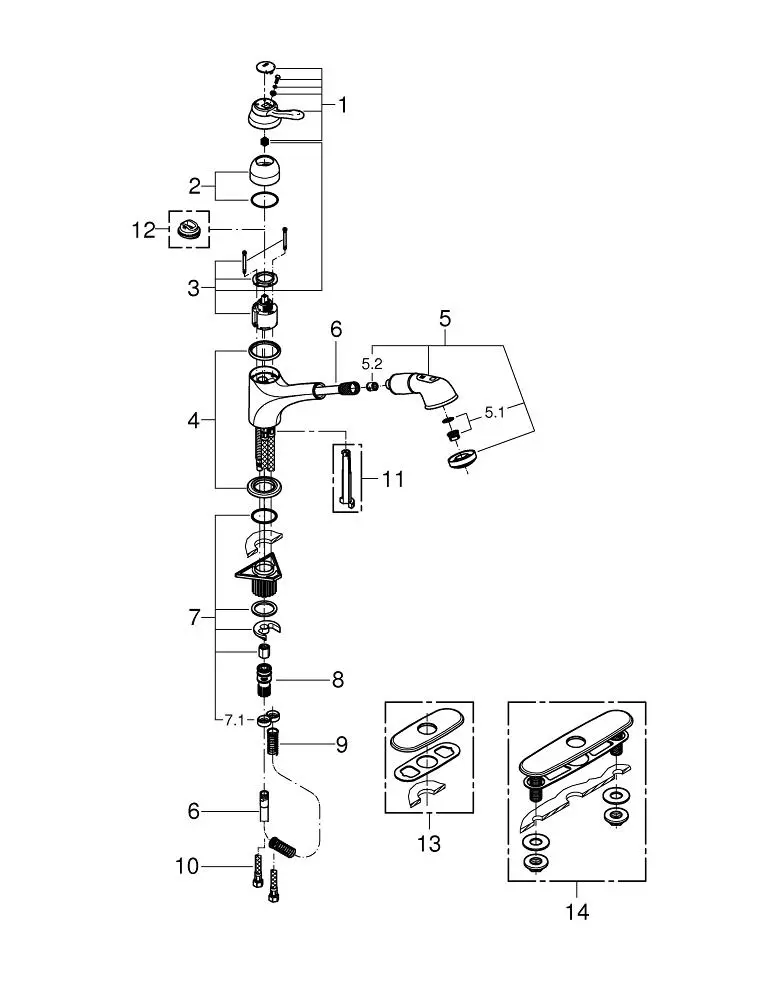 1
2
12
3
6
5
5.2
5.1
4
11
7
8
7.1
9
6
10
13
14