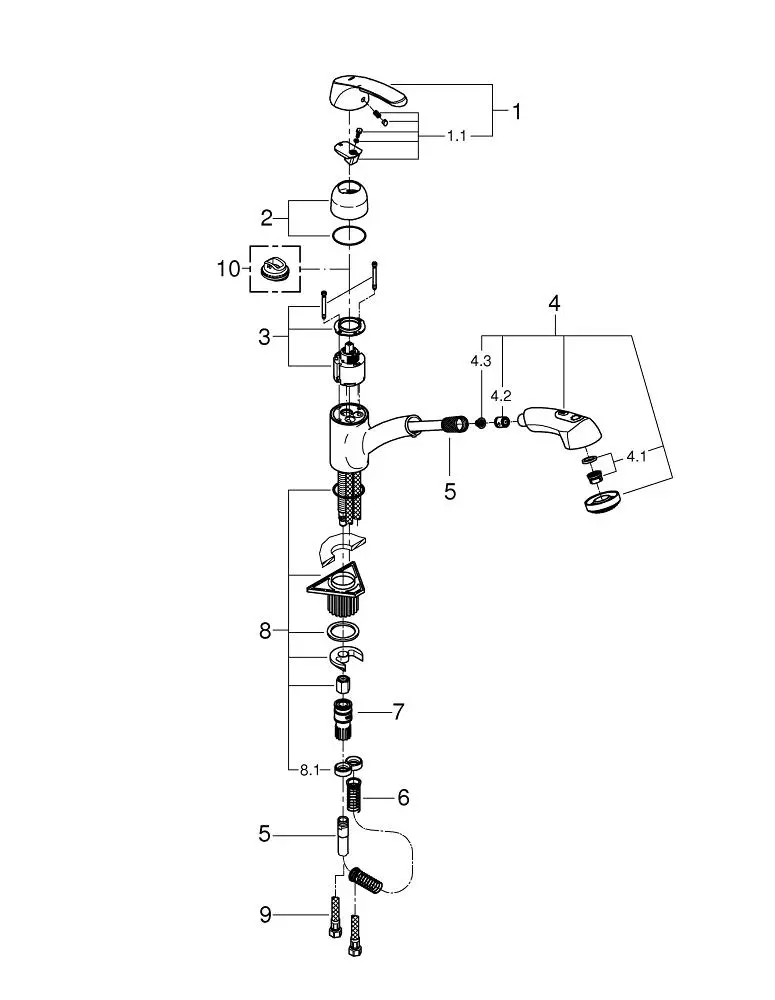 1
1.1
2
10
3
4
4.3
4.2
4.1
5
8
7
8.1
6
5
9