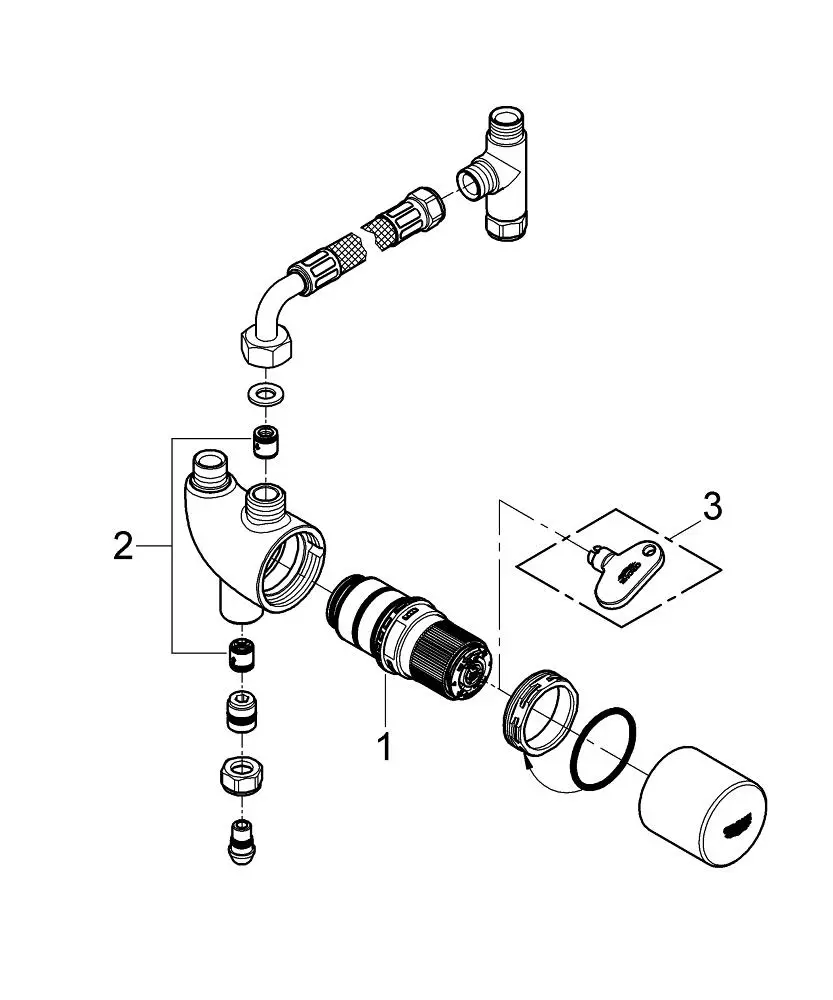 3
2
1