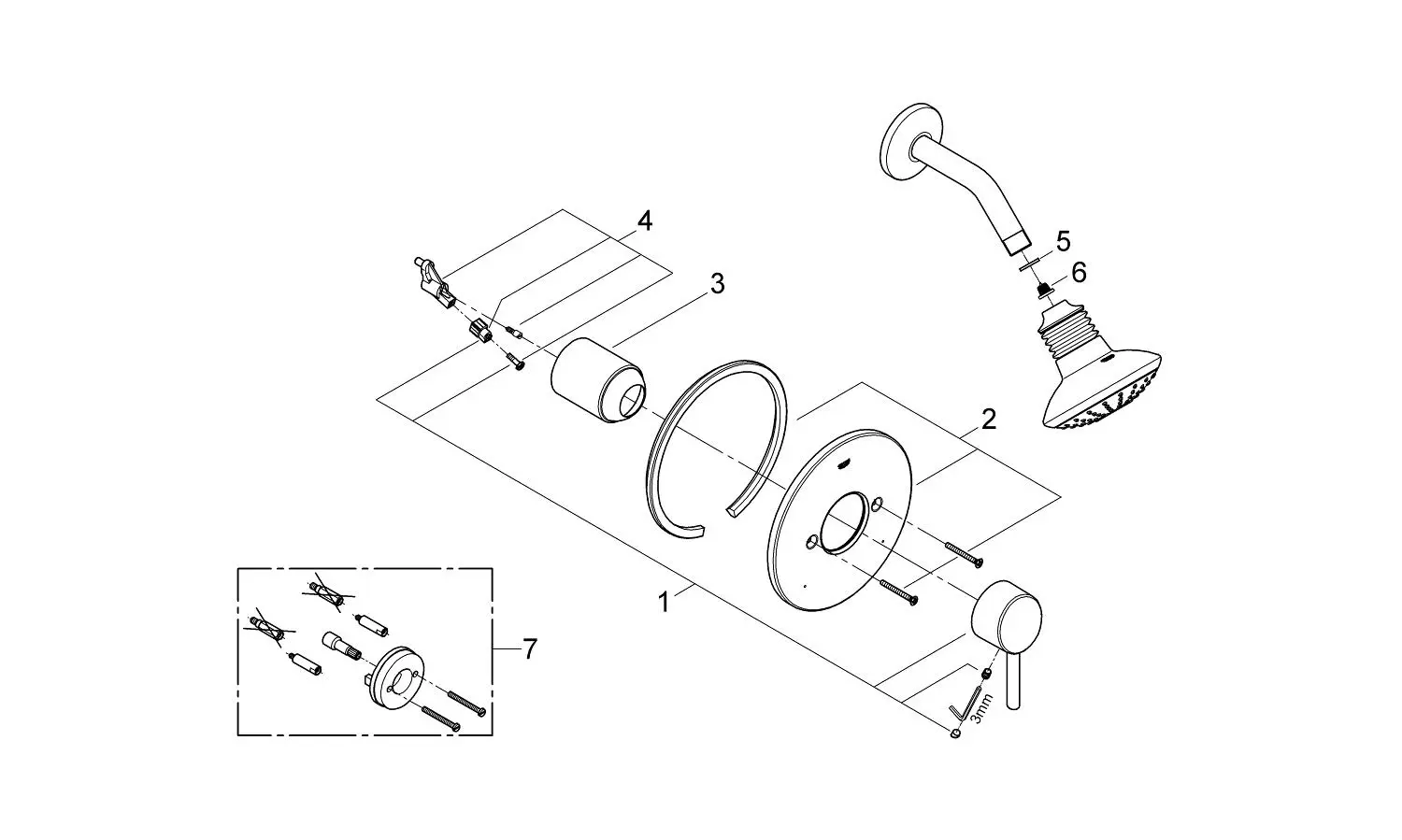 4
3
5
6
2
1
7
3mm