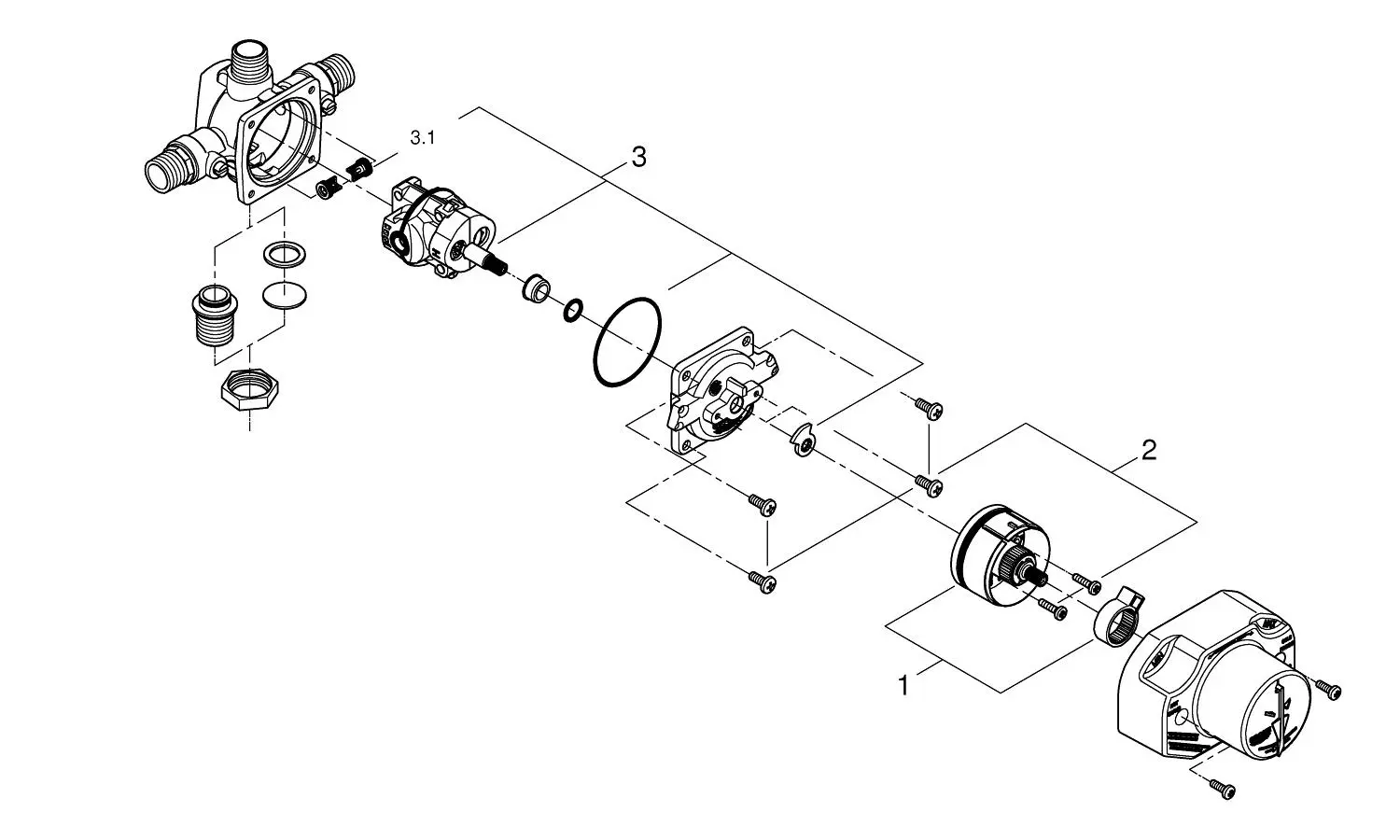 3.1

3

2

1