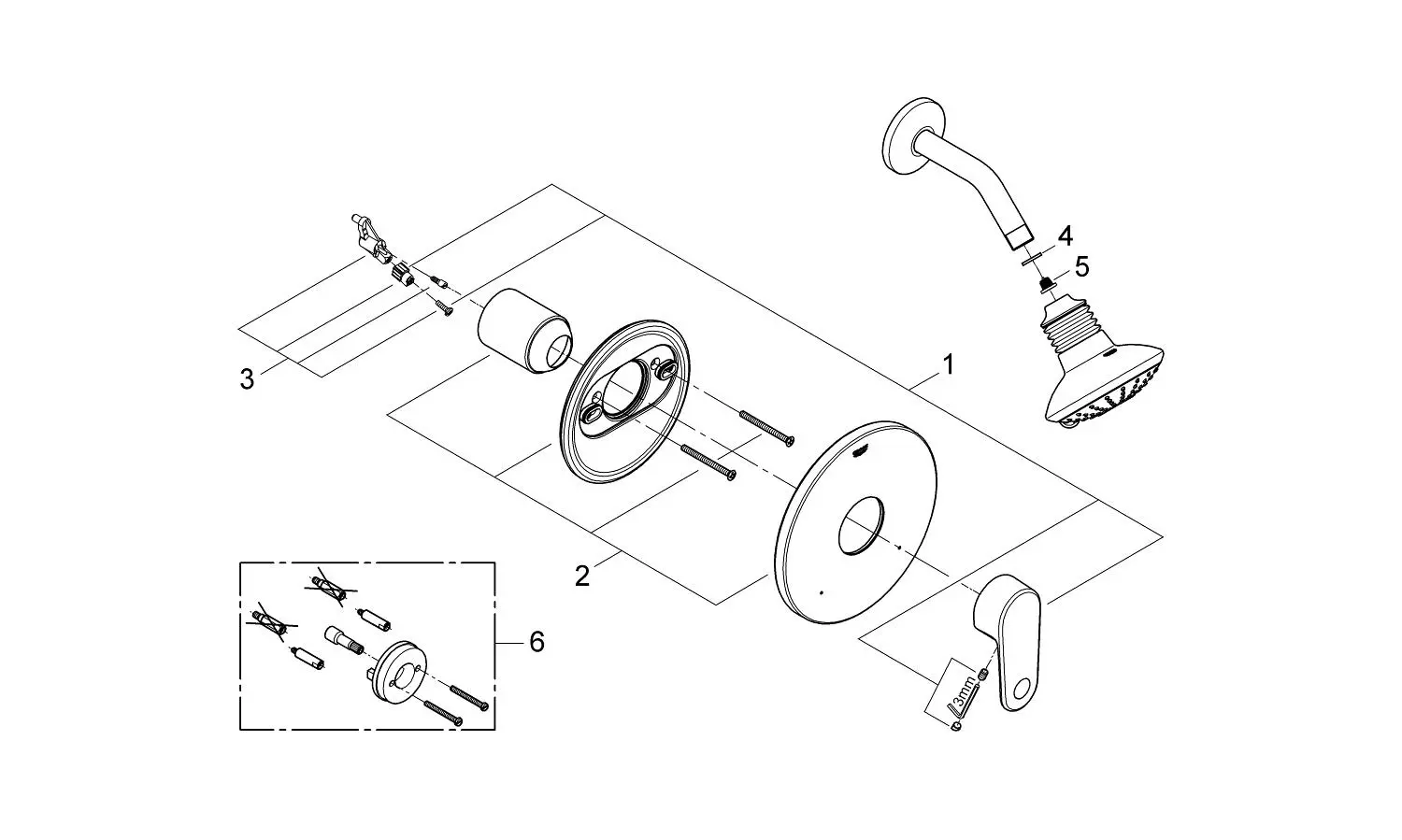 4
5
3
1
2
6
3mm