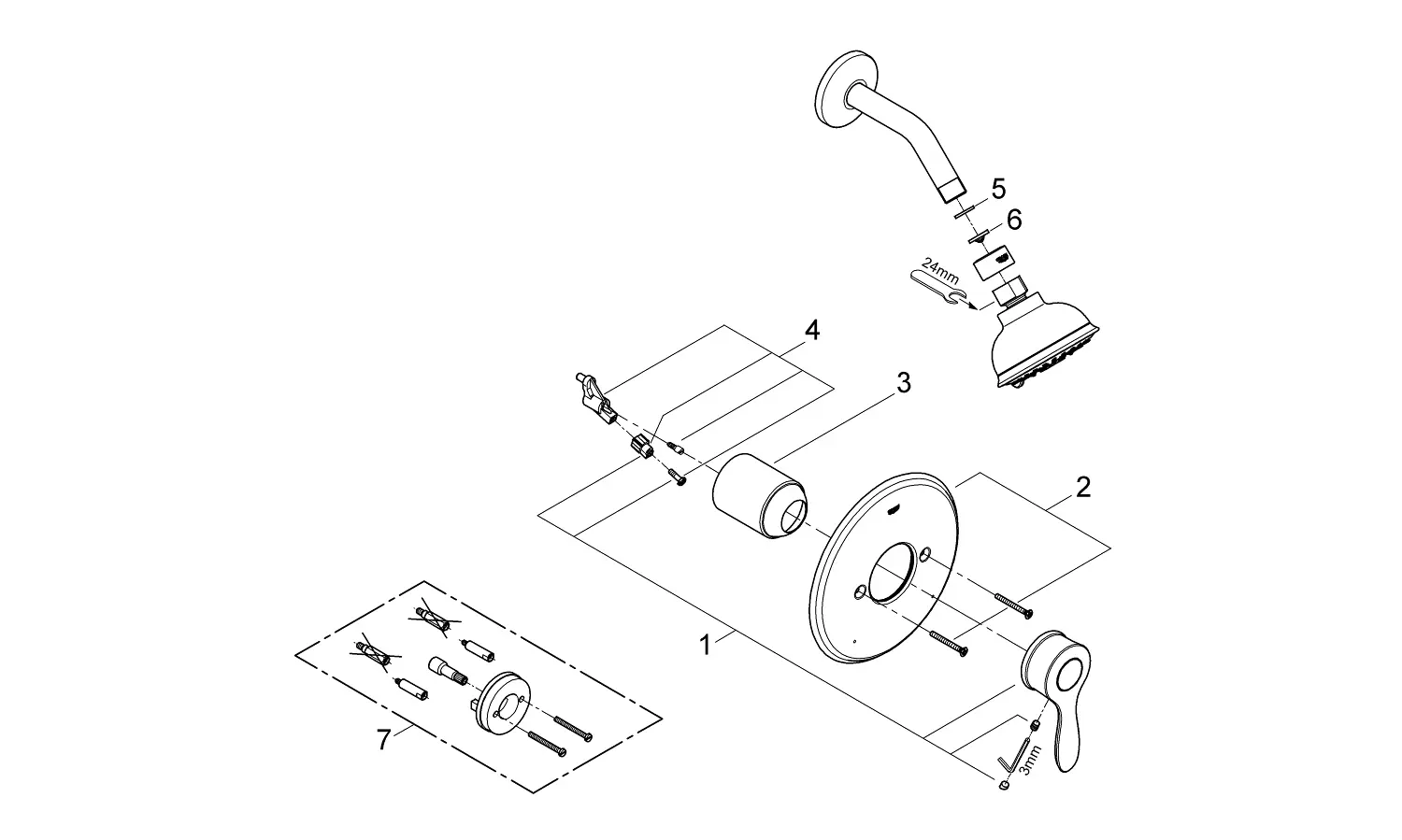 5
6
24mm
4
3
2
1
7
3mm