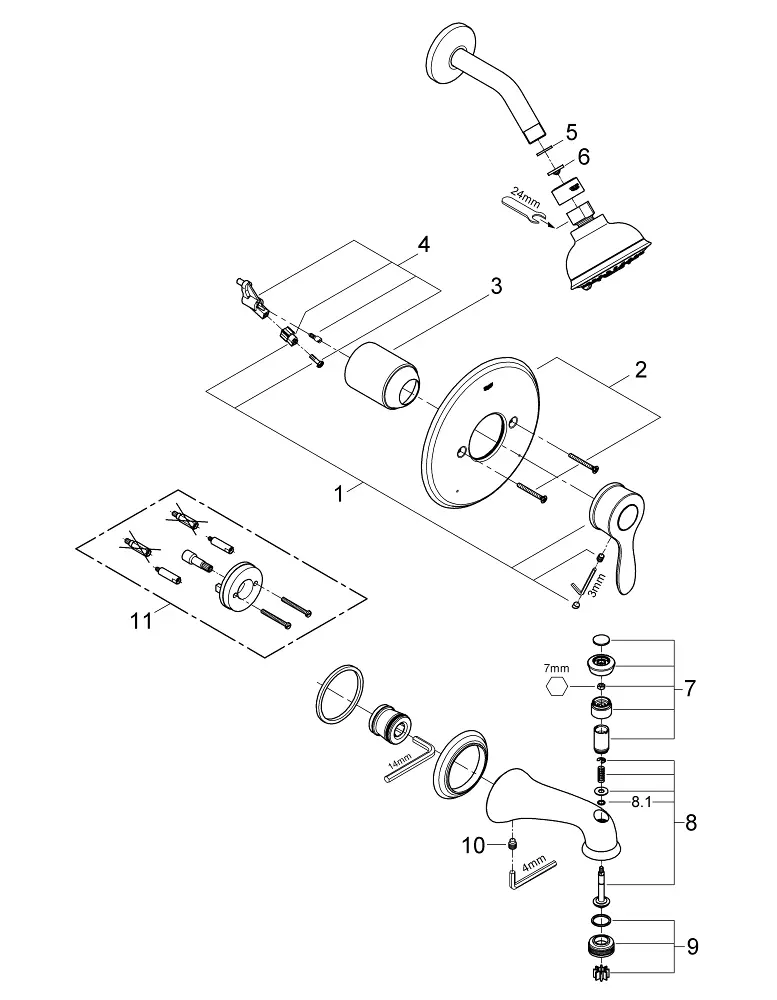 5
6
24mm
4
3
2
1
3mm
11
7mm
7
14mm
8.1
8
10
4mm
9